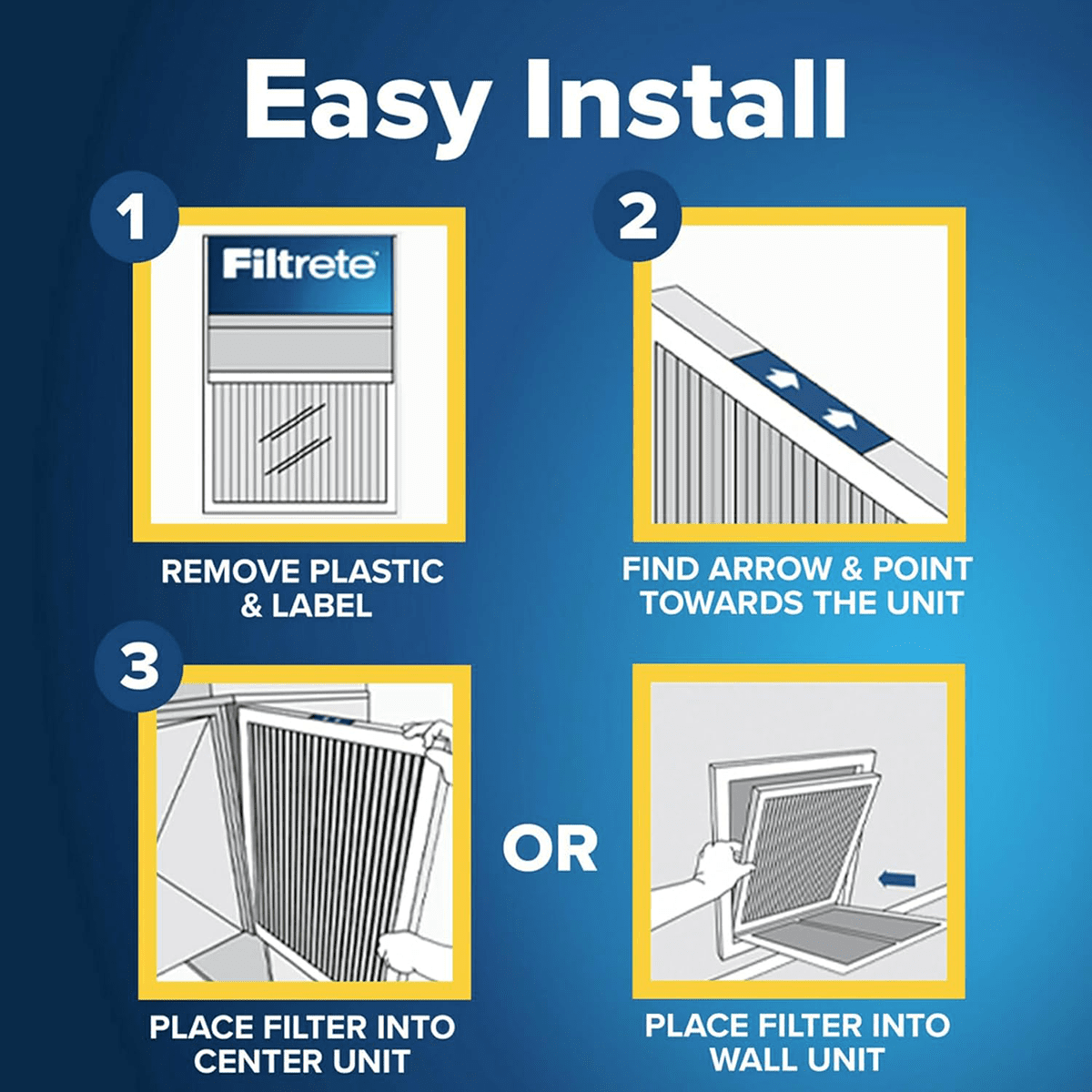 Easy Install

1

Filtrete

REMOVE PLASTIC & LABEL

2

FIND ARROW & POINT TOWARDS THE UNIT

3

PLACE FILTER INTO CENTER UNIT

OR

PLACE FILTER INTO WALL UNIT