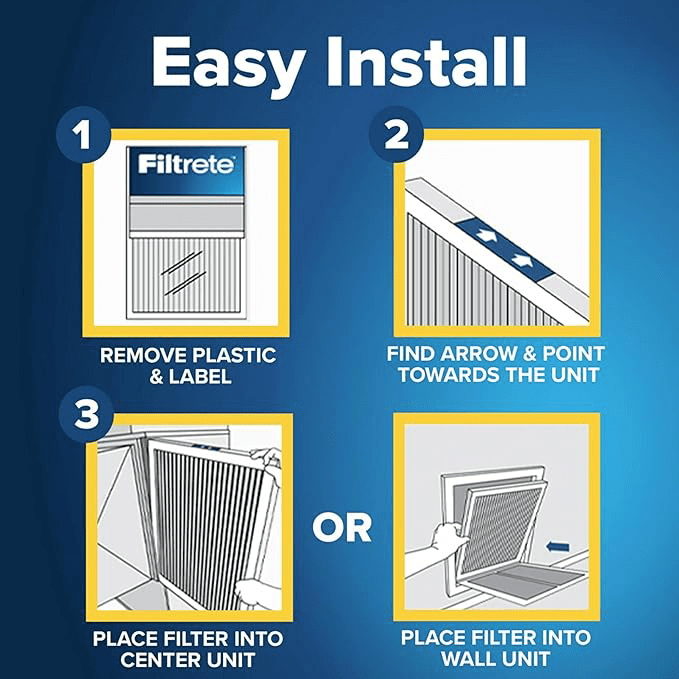 Easy Install

1

Filtrete

REMOVE PLASTIC & LABEL

2

FIND ARROW & POINT TOWARDS THE UNIT

3

PLACE FILTER INTO CENTER UNIT

OR

PLACE FILTER INTO WALL UNIT