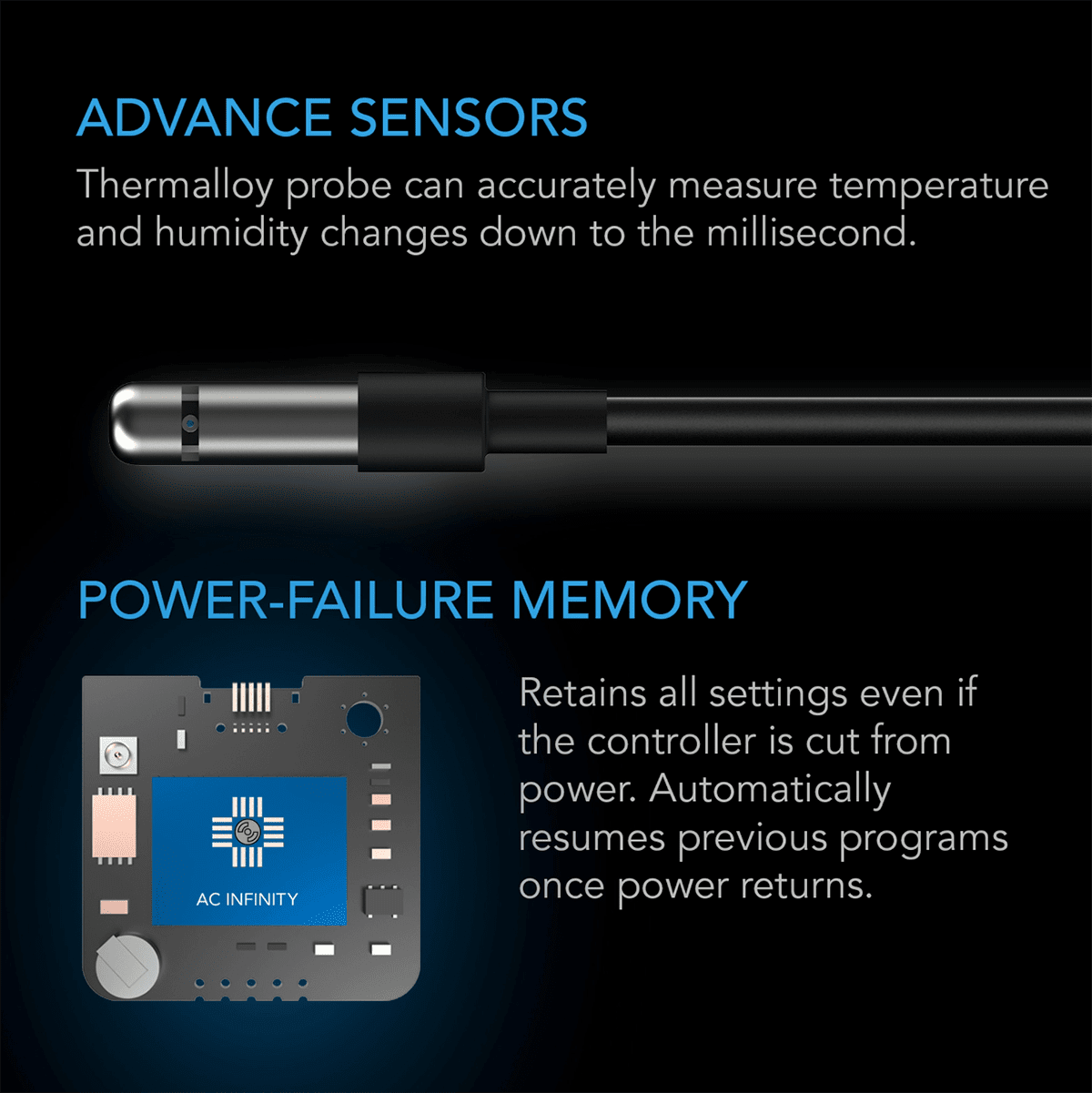 ADVANCE SENSORS

Thermalloy probe can accurately measure temperature and humidity changes down to the millisecond.

POWER-FAILURE MEMORY

AC INFINITY

Retains all settings even if the controller is cut from power. Automatically resumes previous programs once power returns.