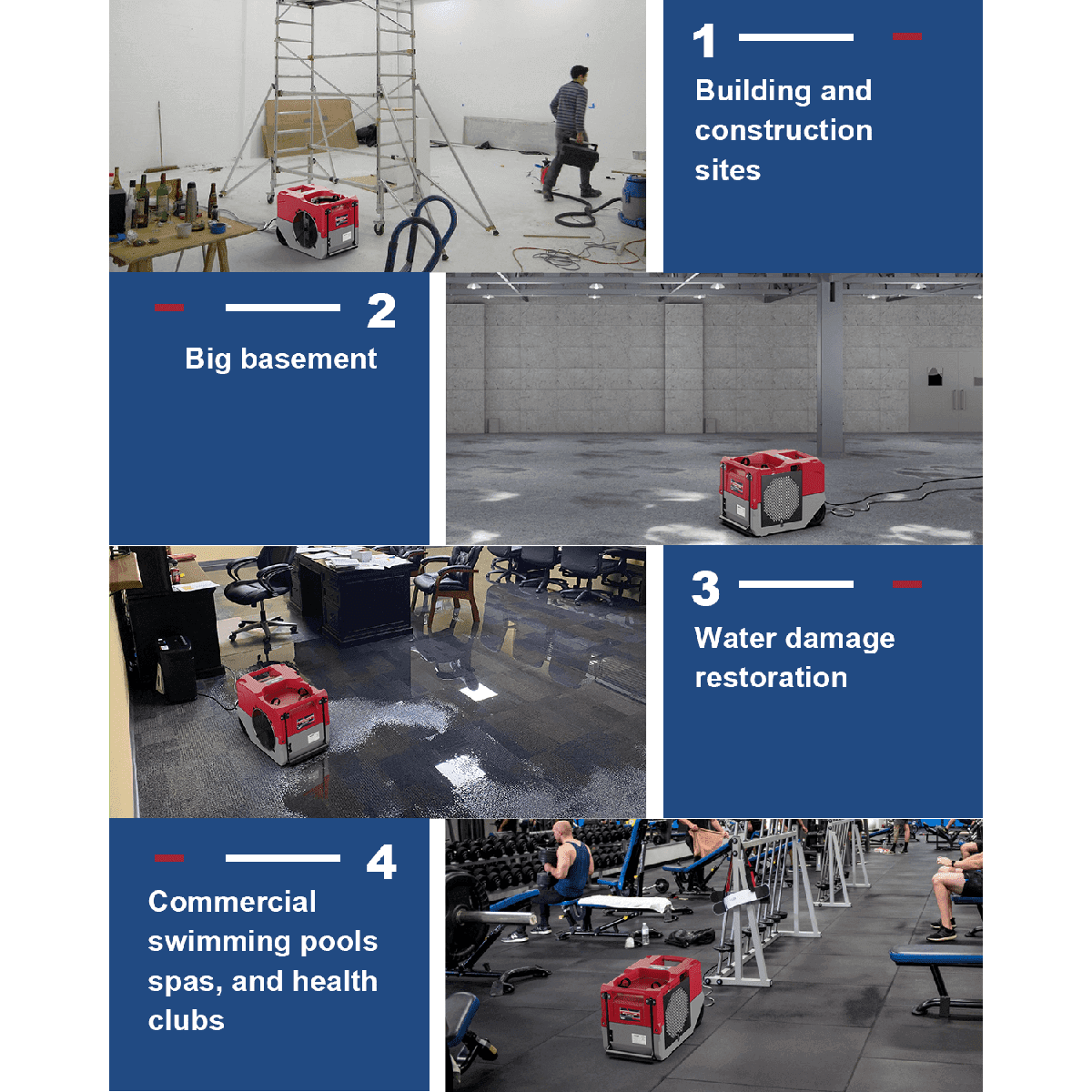 1

Building and construction sites

2

Big basement

3

Water damage restoration

4

Commercial swimming pools spas, and health clubs