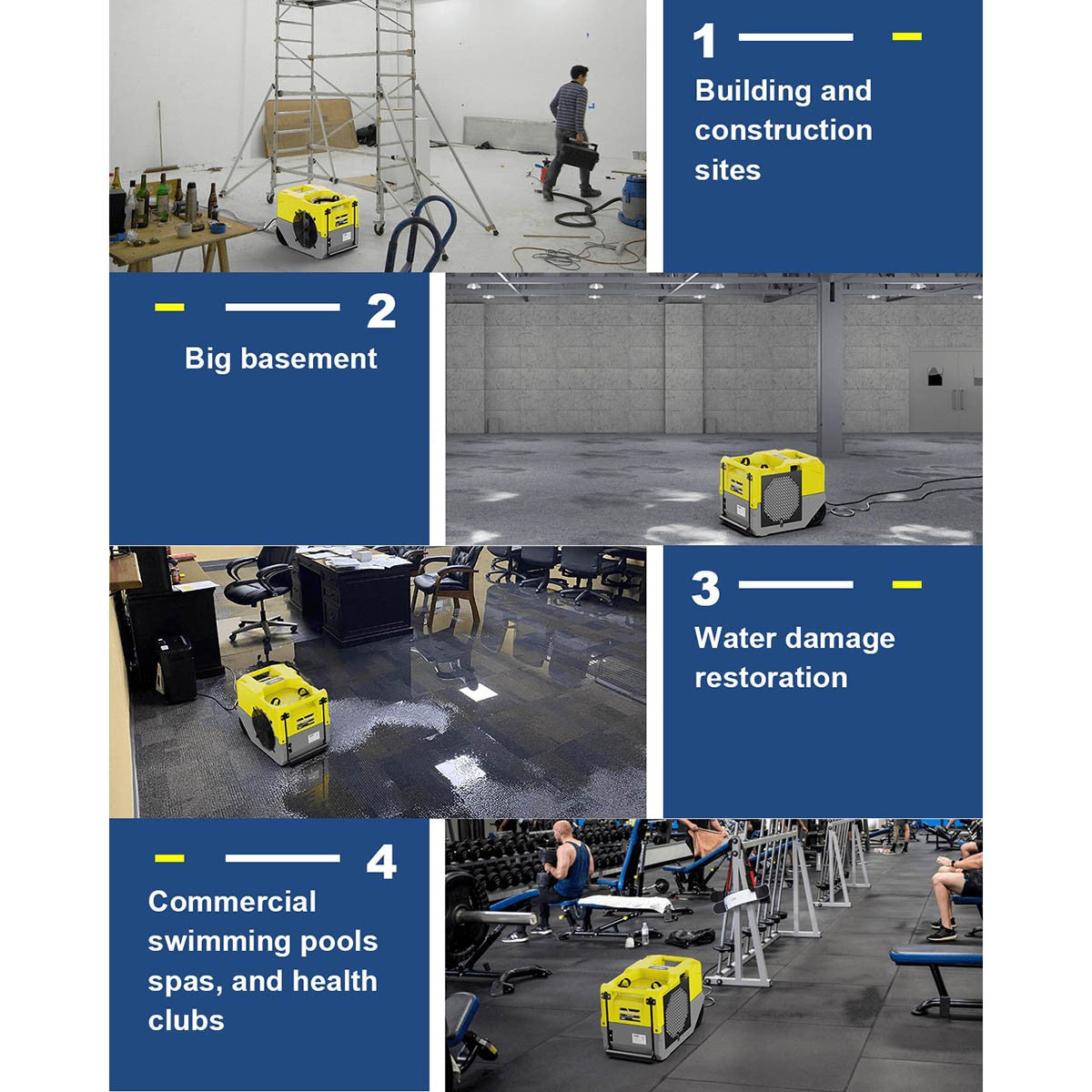 1

Building and construction sites

2

Big basement

3

Water damage restoration

4

Commercial swimming pools spas, and health clubs