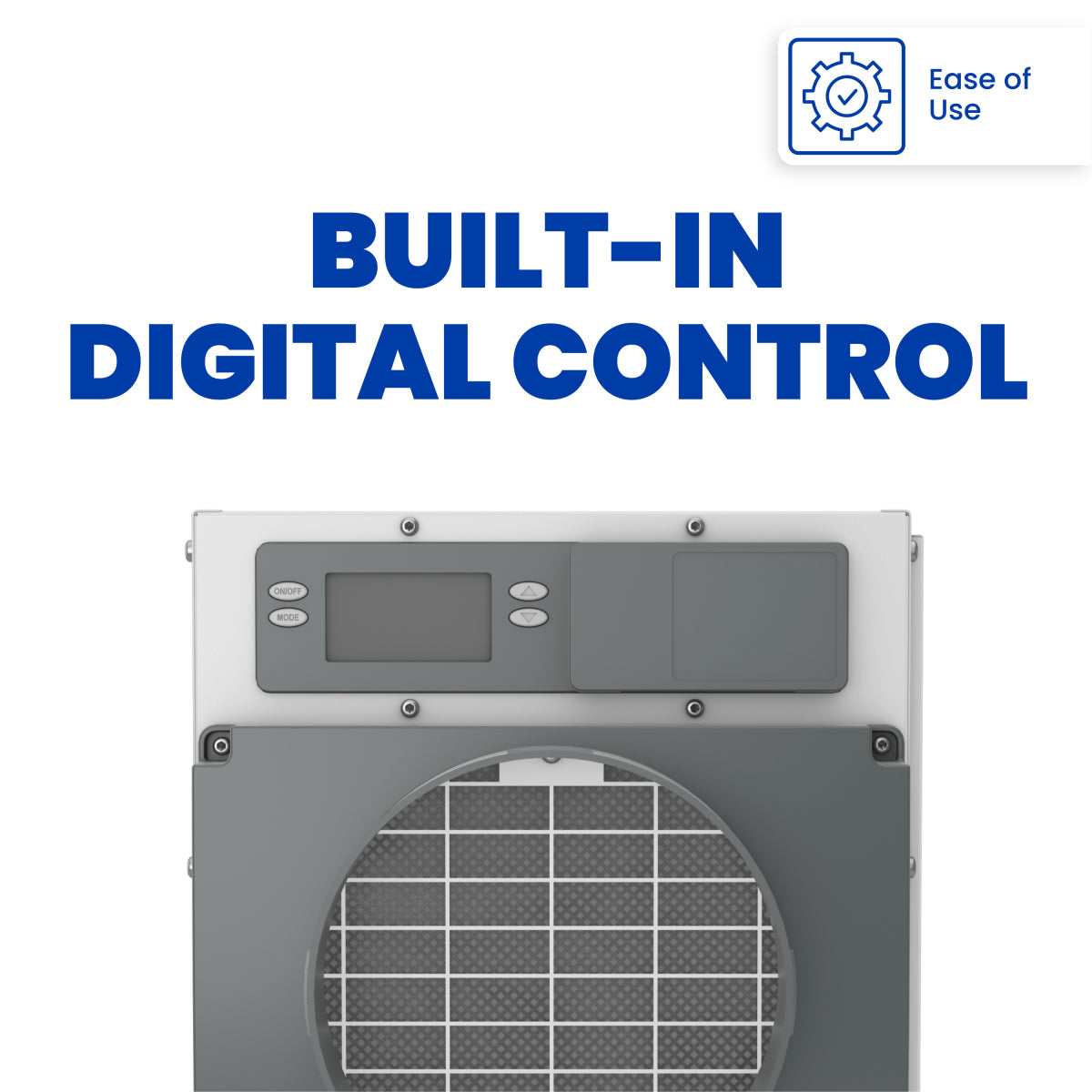 Ease of Use

BUILT-IN
DIGITAL CONTROL

ON/OFF
MODE