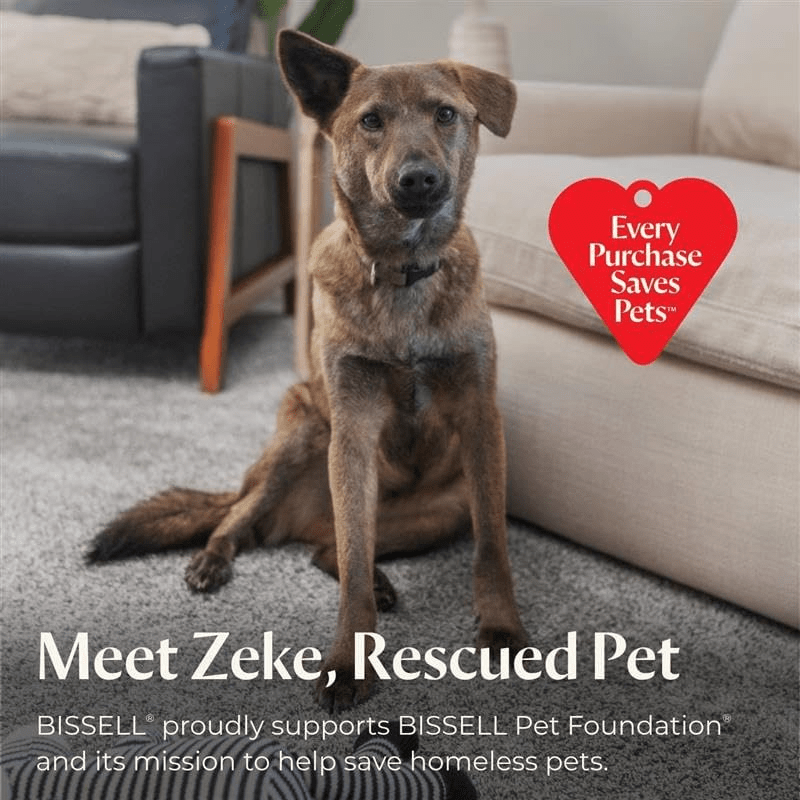 Every Purchase Saves Pets™

Meet Zeke, Rescued Pet

BISSELL® proudly supports BISSELL Pet Foundation® and its mission to help save homeless pets.