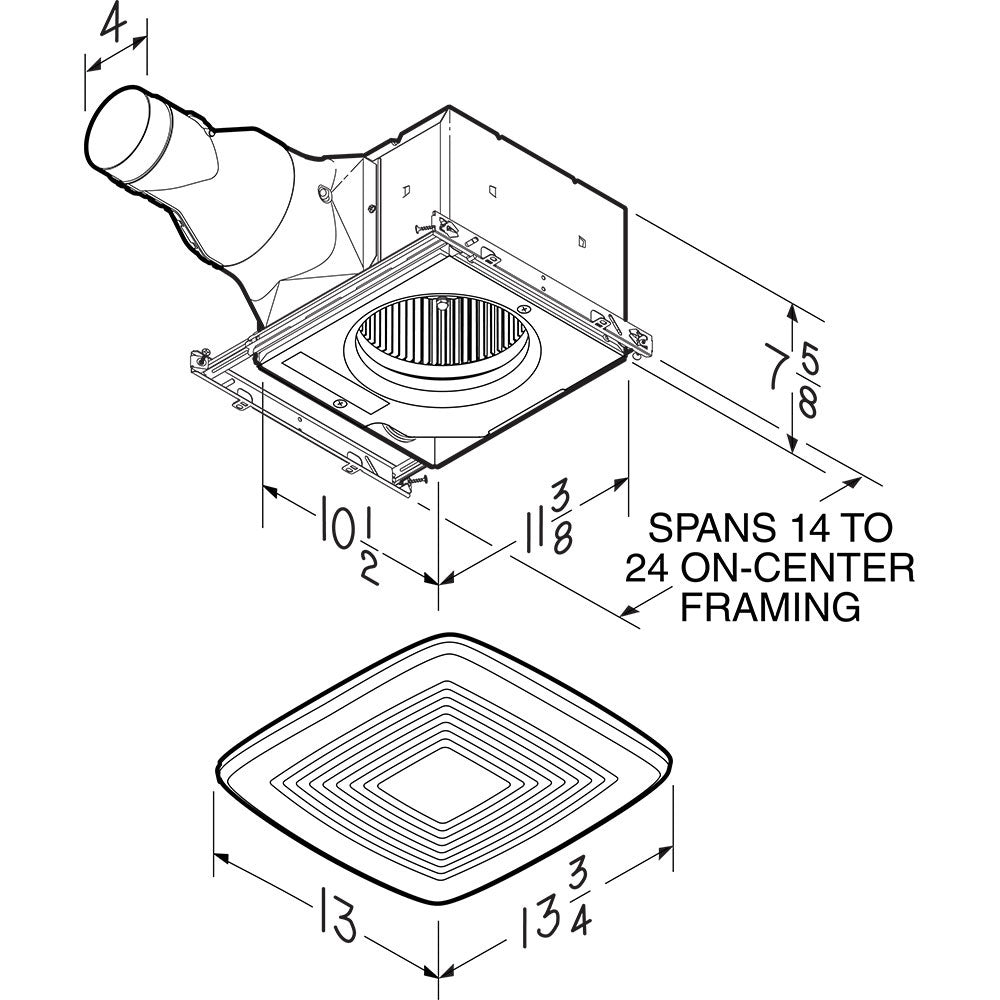 4

$7\frac{5}{8}$

$10\frac{1}{2}$

$11\frac{3}{8}$

SPANS 14 TO 24 ON-CENTER FRAMING

13

$13\frac{3}{4}$