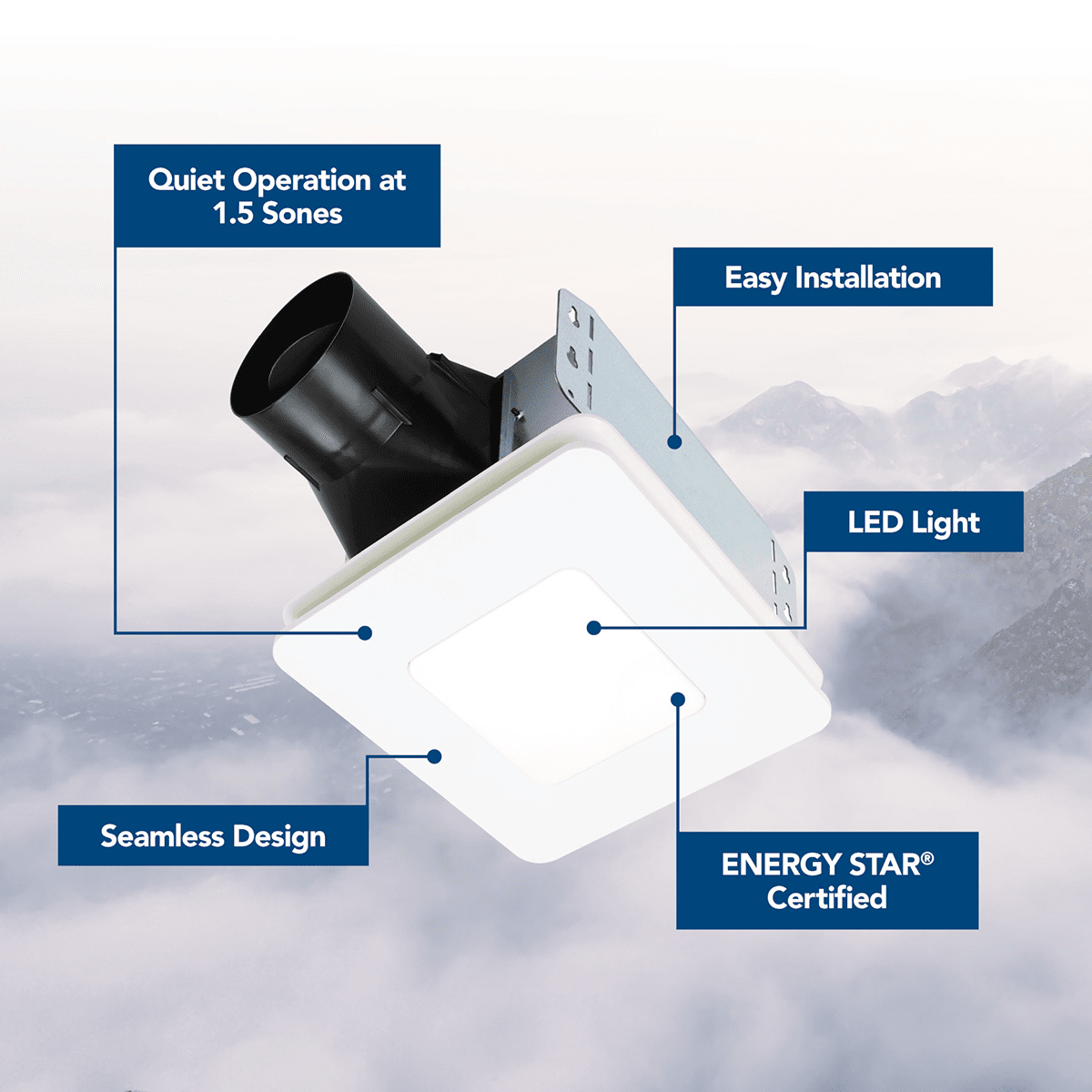 Quiet Operation at 1.5 Sones

Easy Installation

LED Light

Seamless Design

ENERGY STAR® Certified