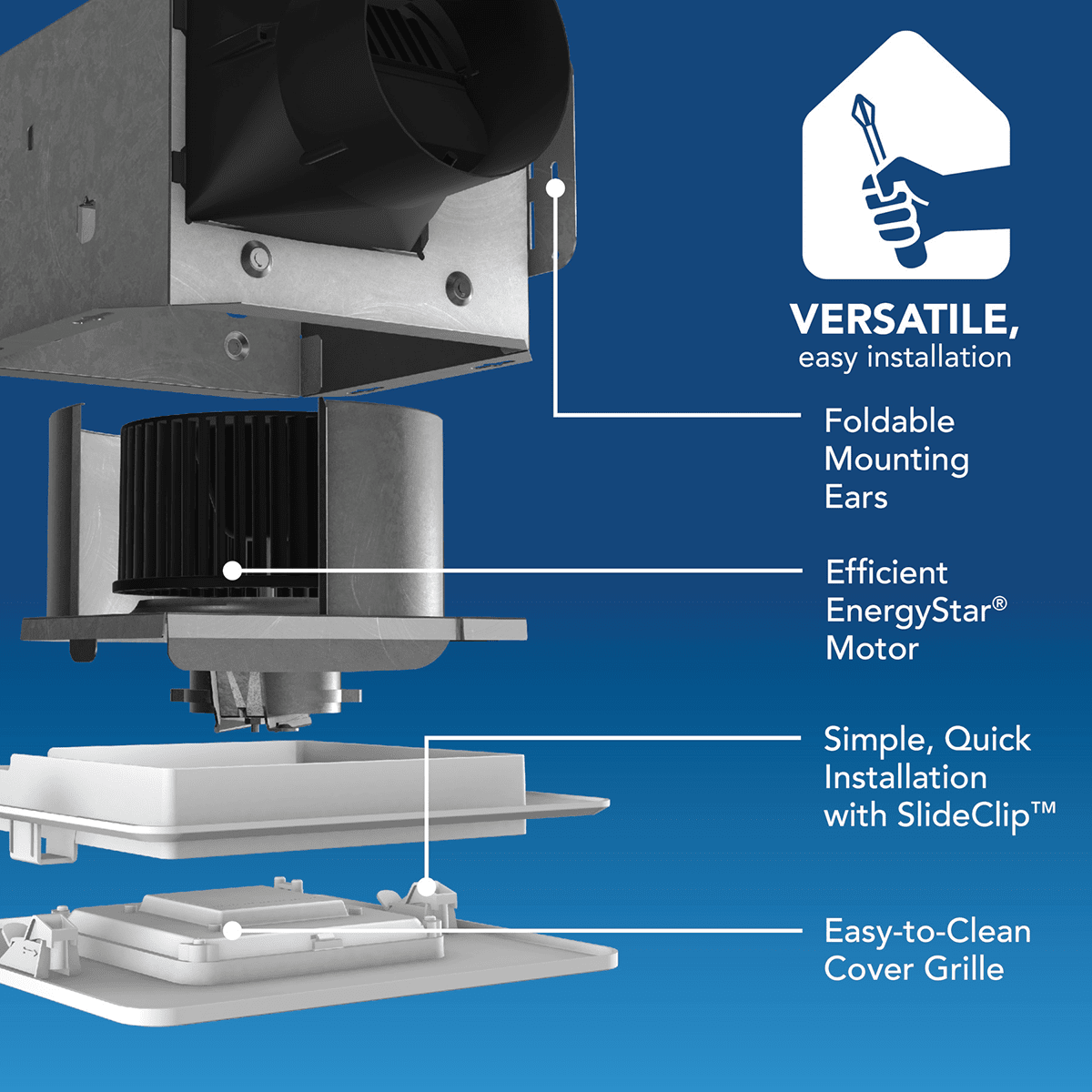 VERSATILE,
easy installation

Foldable Mounting Ears

Efficient EnergyStar® Motor

Simple, Quick Installation with SlideClip™

Easy-to-Clean Cover Grille