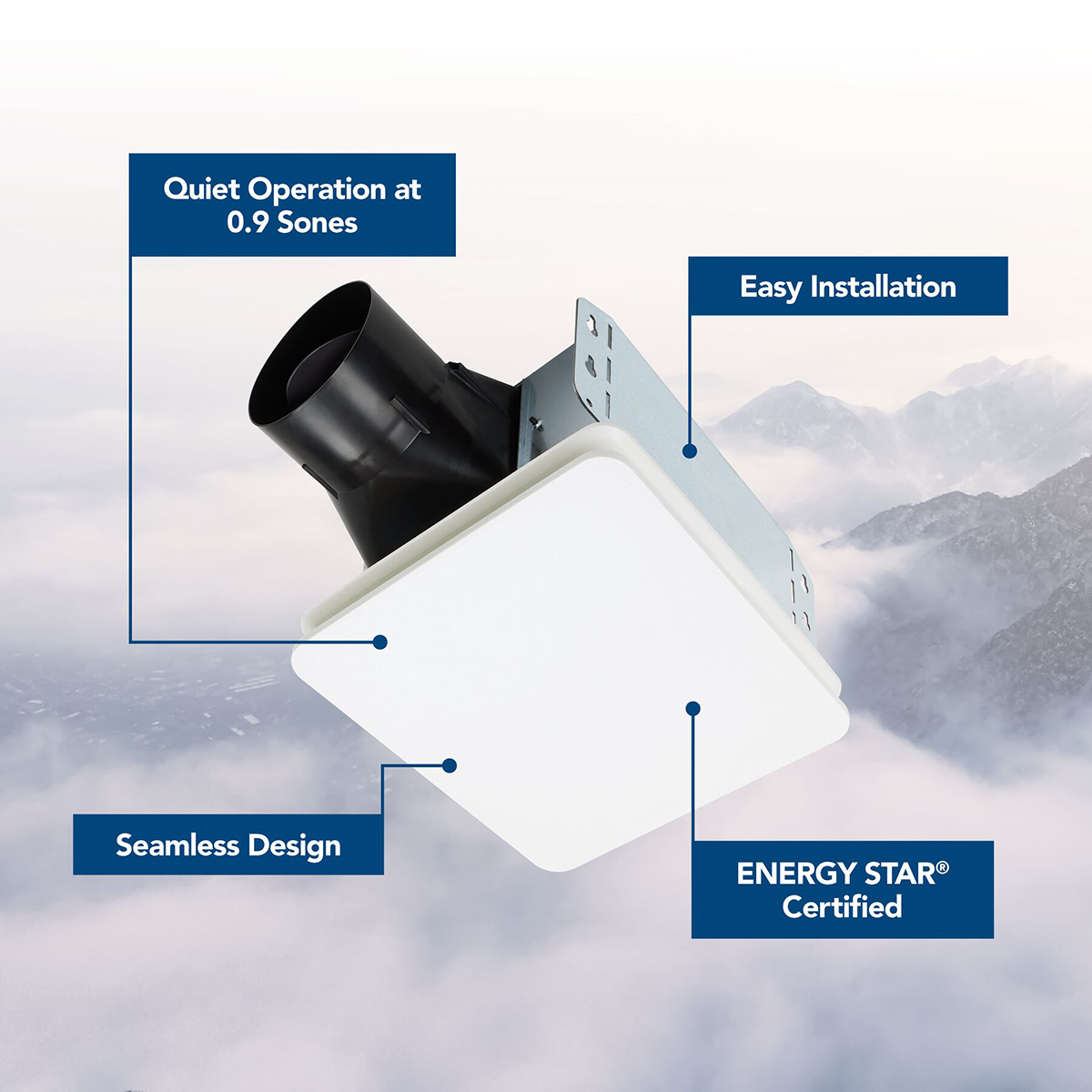 Quiet Operation at 0.9 Sones

Easy Installation

Seamless Design

ENERGY STAR® Certified