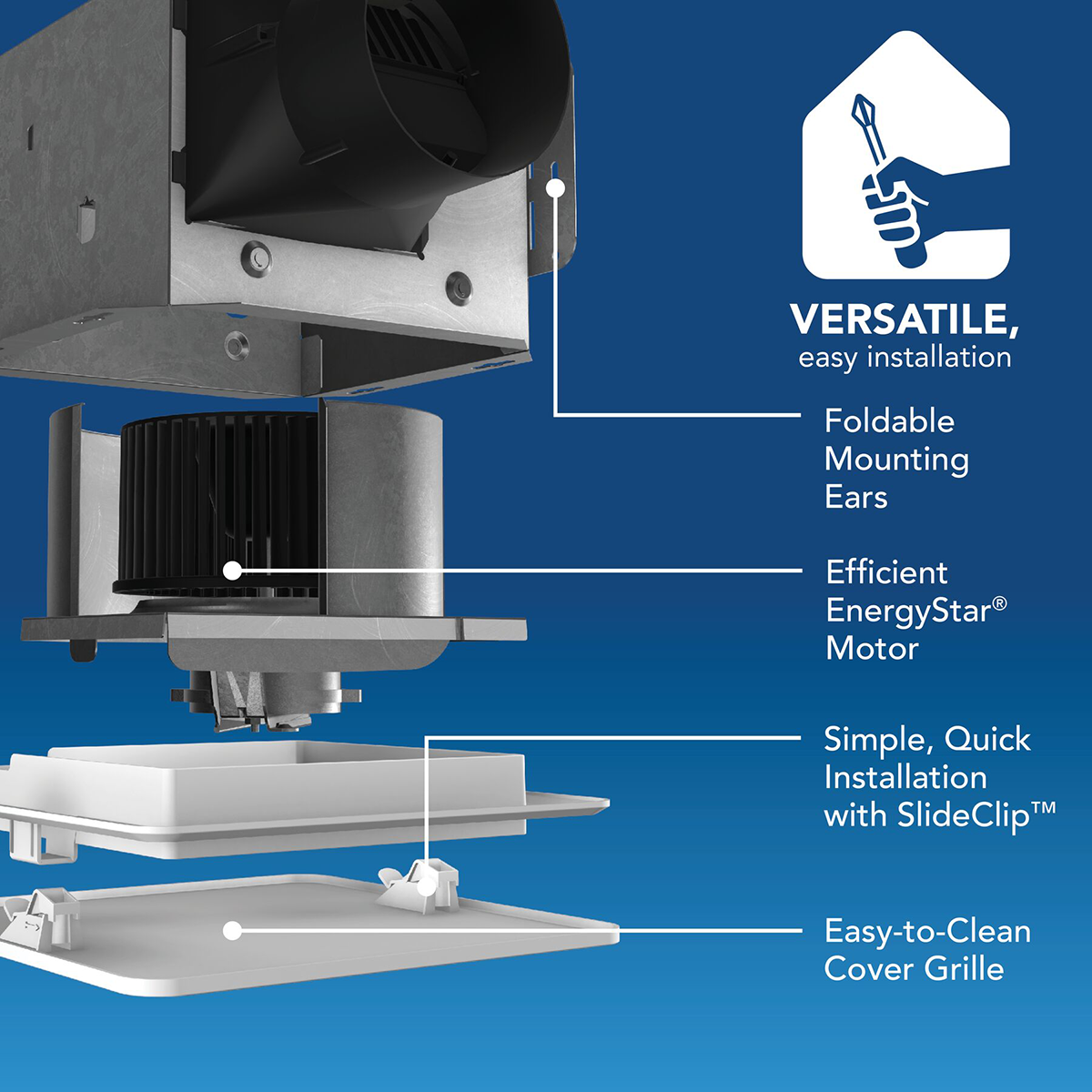 VERSATILE,
easy installation

Foldable Mounting Ears

Efficient EnergyStar® Motor

Simple, Quick Installation with SlideClip™

Easy-to-Clean Cover Grille