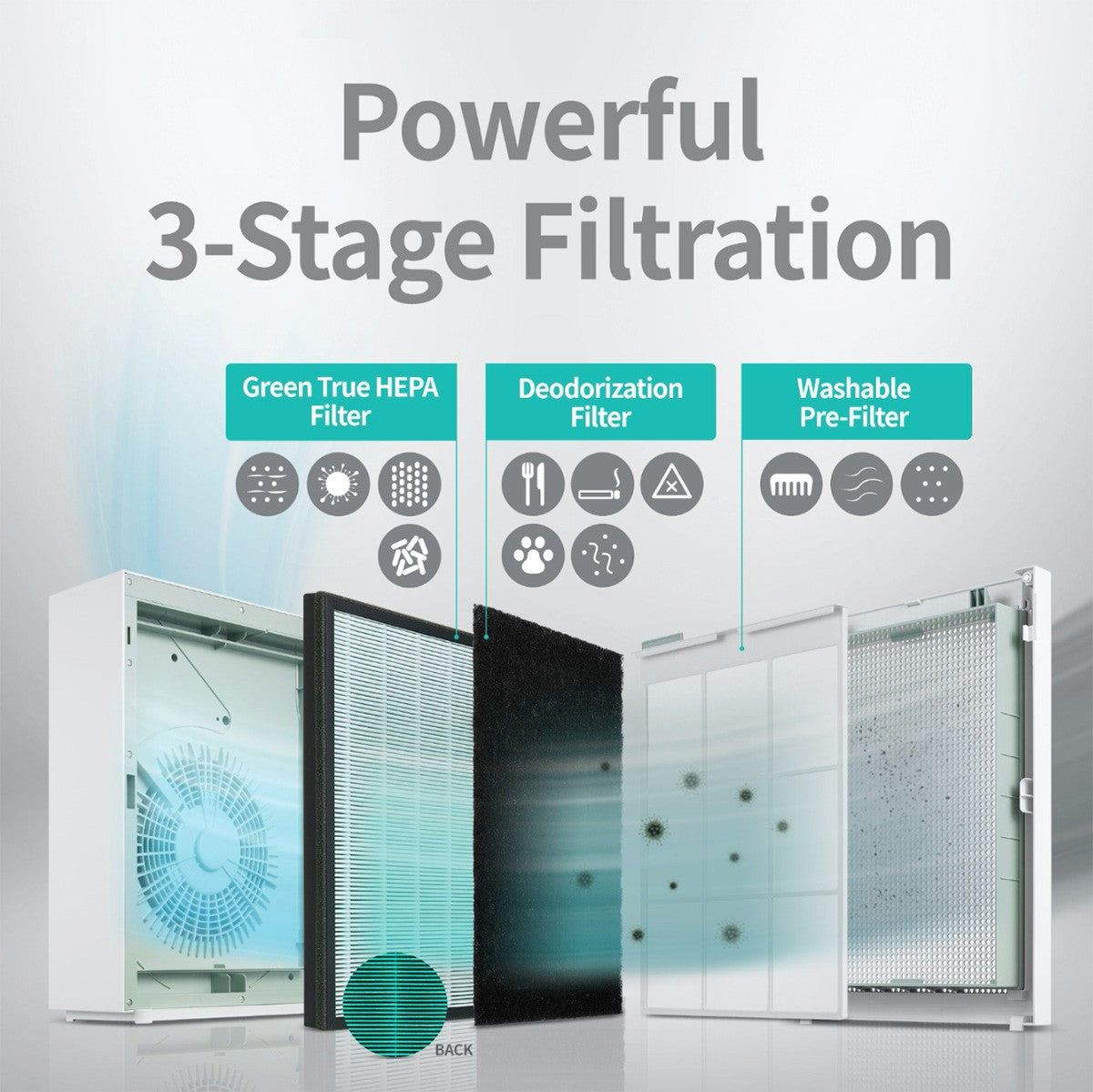 Powerful
3-Stage Filtration

Green True HEPA Filter

Deodorization Filter

Washable Pre-Filter

BACK