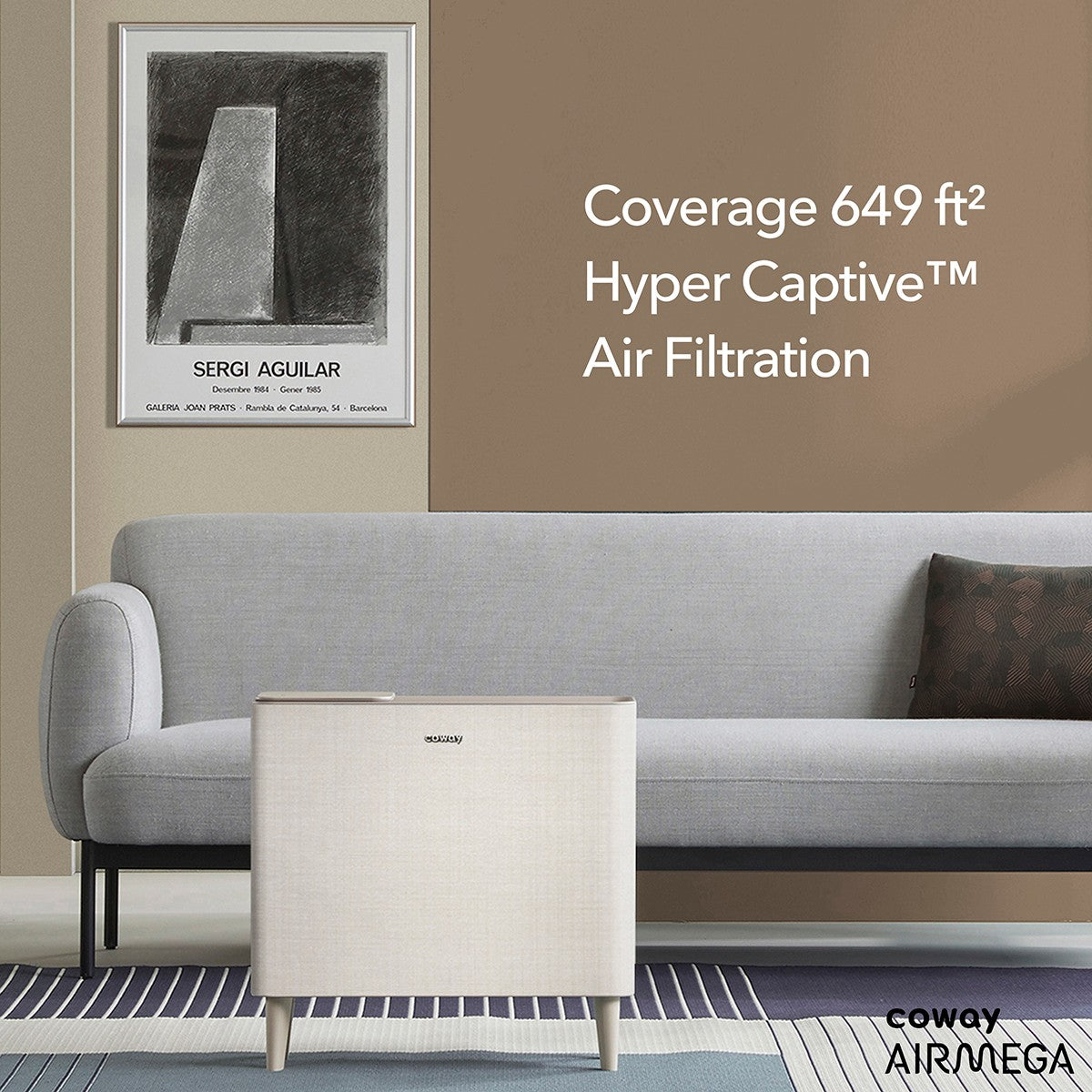 SERGI AGUILAR

Desembre 1984 · Gener 1985

GALERIA JOAN PRATS · Rambla de Catalunya, 54 · Barcelona

Coverage 649 ft²
Hyper Captive™
Air Filtration

coway

coway
AIRMEGA