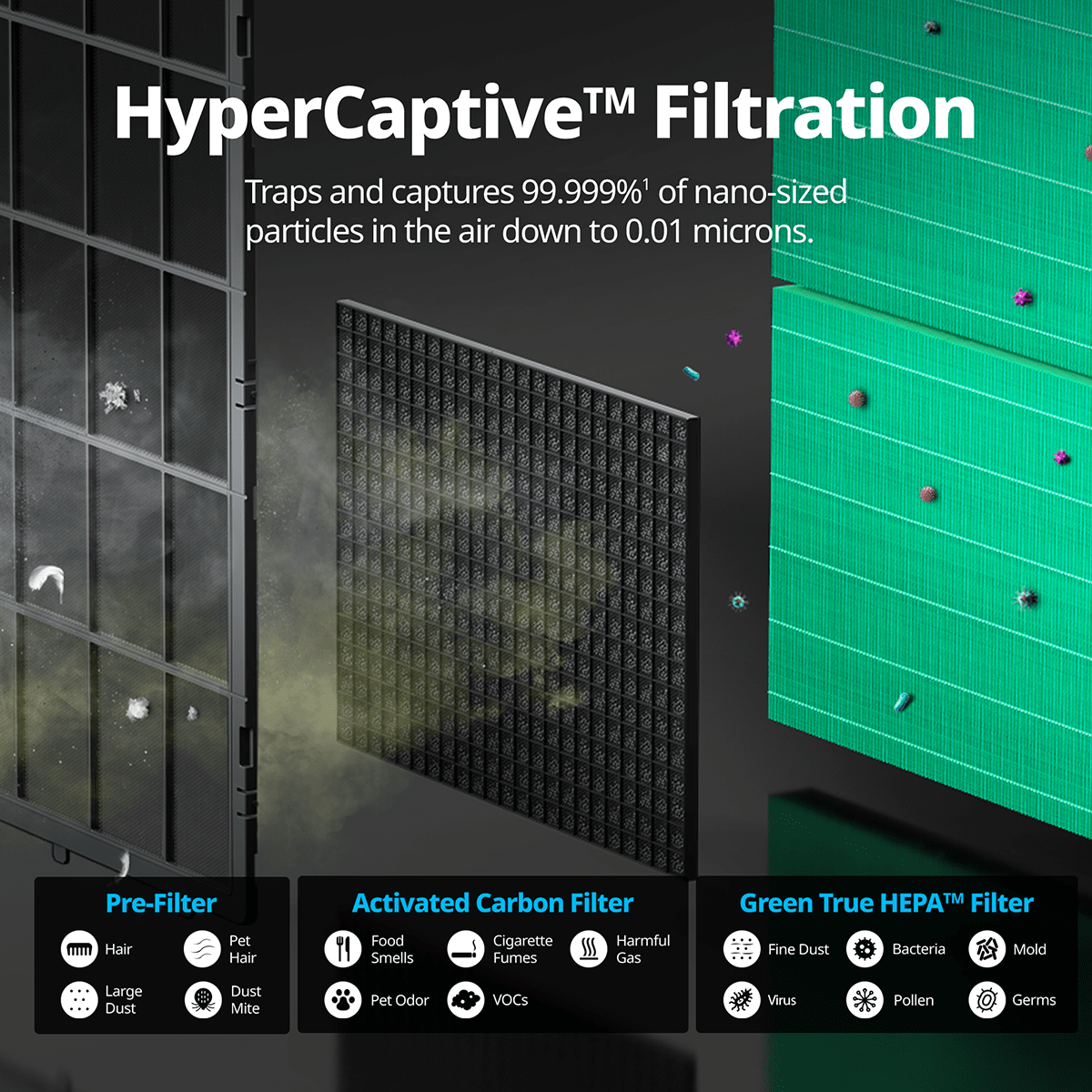 HyperCaptive™ Filtration

Traps and captures 99.999%$^1$ of nano-sized particles in the air down to 0.01 microns.

Pre-Filter

Hair
Pet Hair
Large Dust
Dust Mite

Activated Carbon Filter

Food Smells
Cigarette Fumes
Harmful Gas
Pet Odor
VOCs

Green True HEPA™ Filter

Fine Dust
Bacteria
Mold
Virus
Pollen
Germs