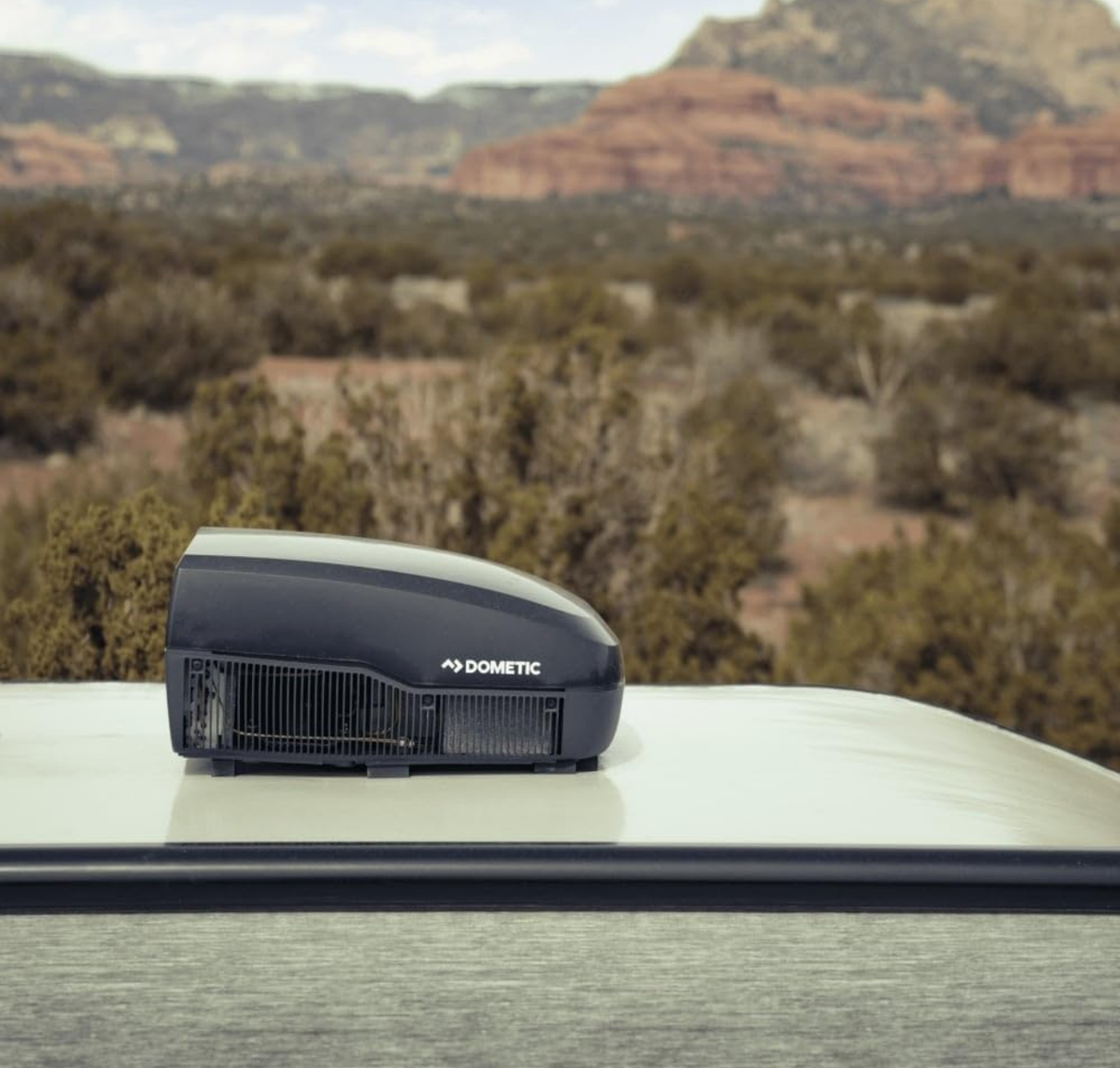 DOMETIC