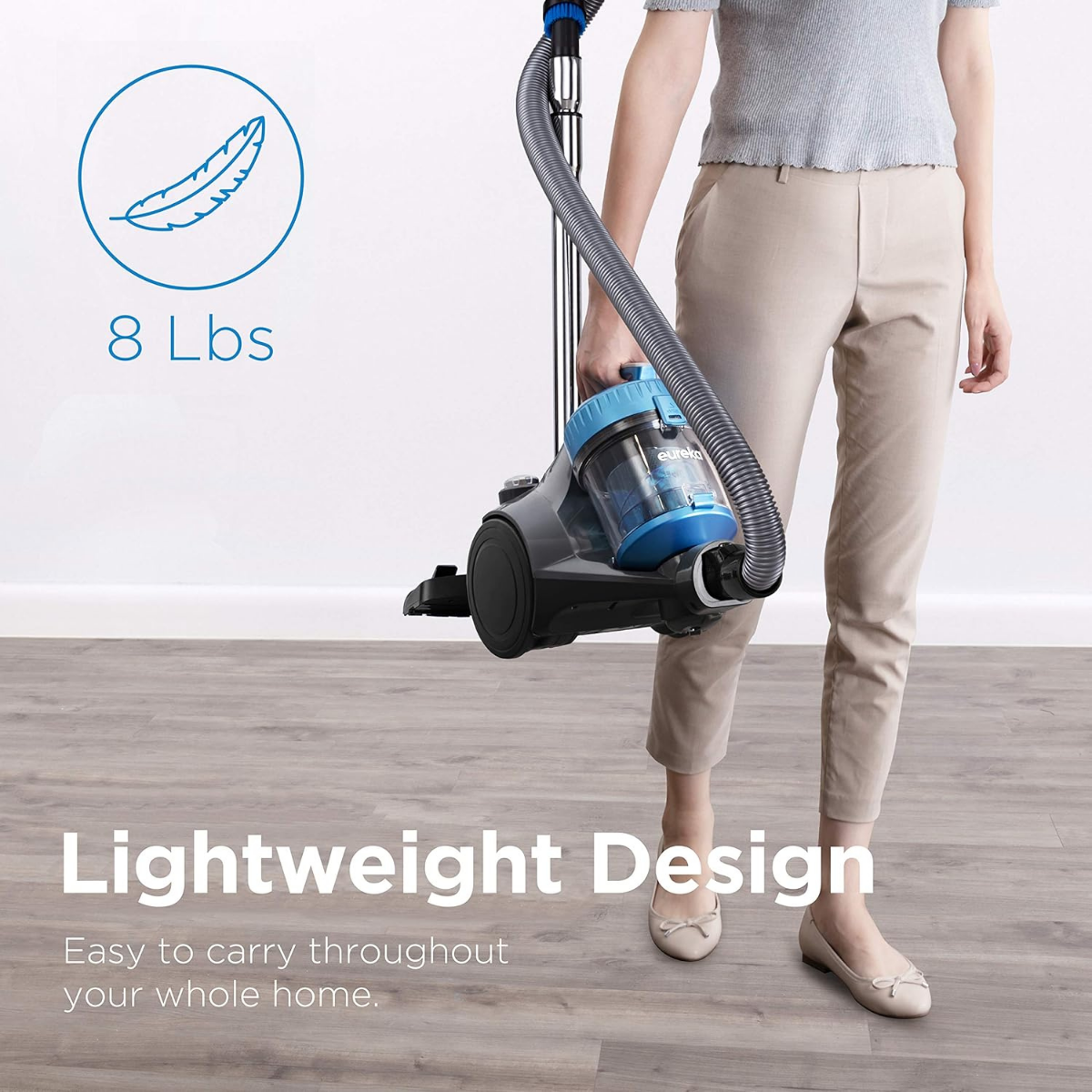 8 Lbs

eureka

Lightweight Design

Easy to carry throughout your whole home.