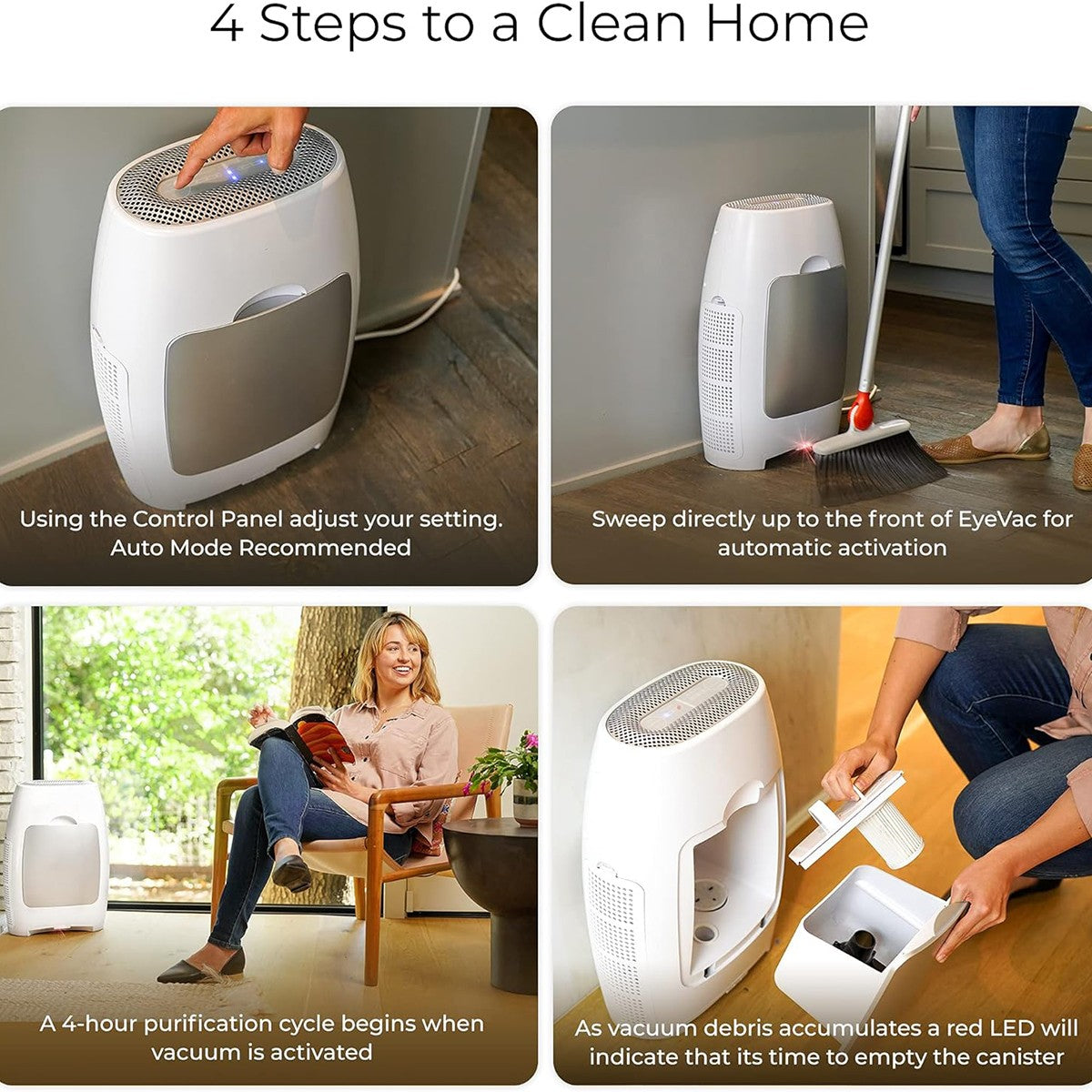 4 Steps to a Clean Home

Using the Control Panel adjust your setting. Auto Mode Recommended

Sweep directly up to the front of EyeVac for automatic activation

A 4-hour purification cycle begins when vacuum is activated

As vacuum debris accumulates a red LED will indicate that its time to empty the canister