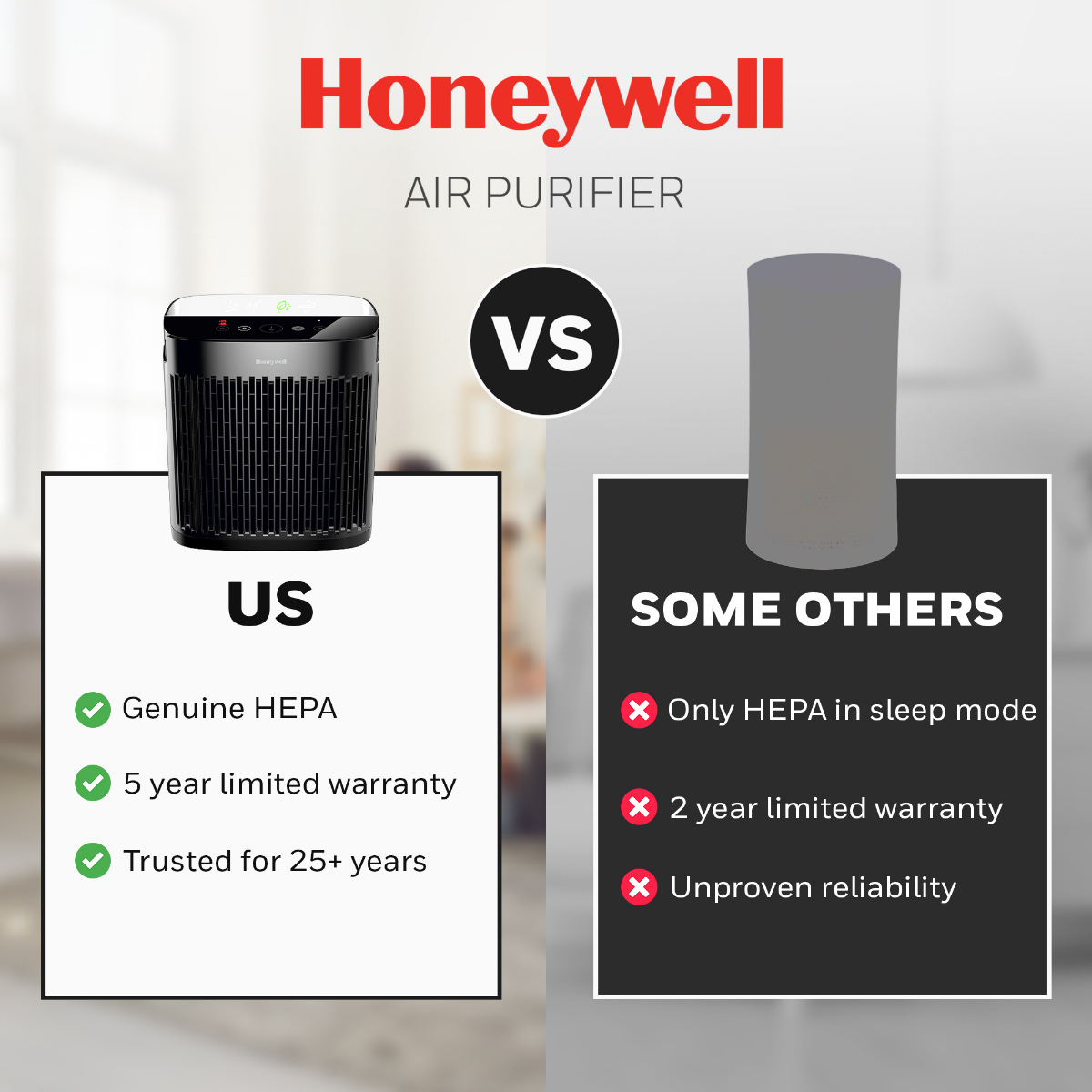 Honeywell

AIR PURIFIER

VS

Honeywell

US

Genuine HEPA

5 year limited warranty

Trusted for 25+ years

SOME OTHERS

Only HEPA in sleep mode

2 year limited warranty

Unproven reliability