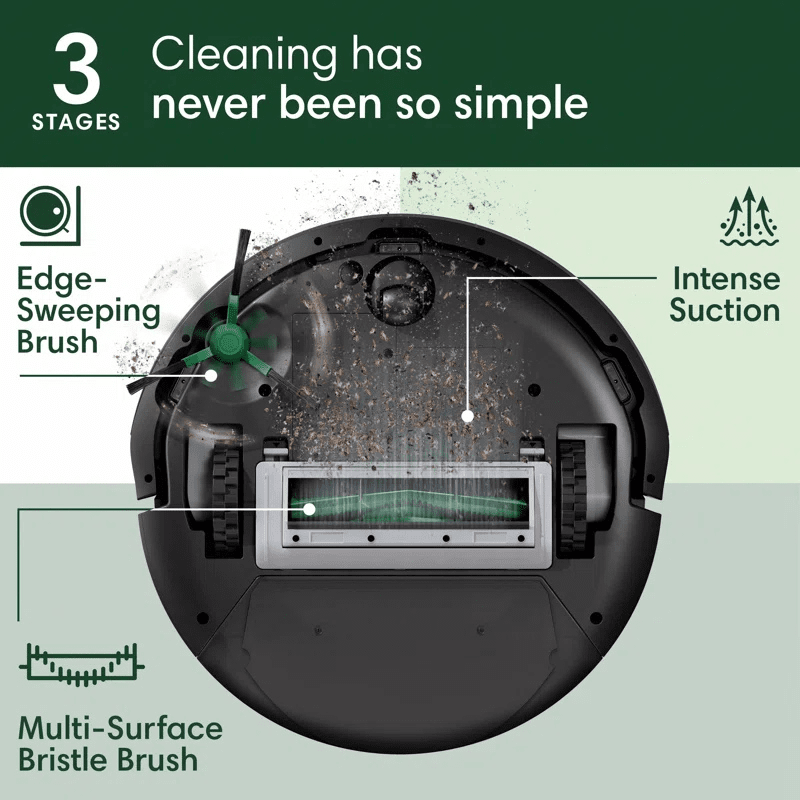 3 STAGES

Cleaning has never been so simple

Edge-Sweeping Brush

Intense Suction

Multi-Surface Bristle Brush