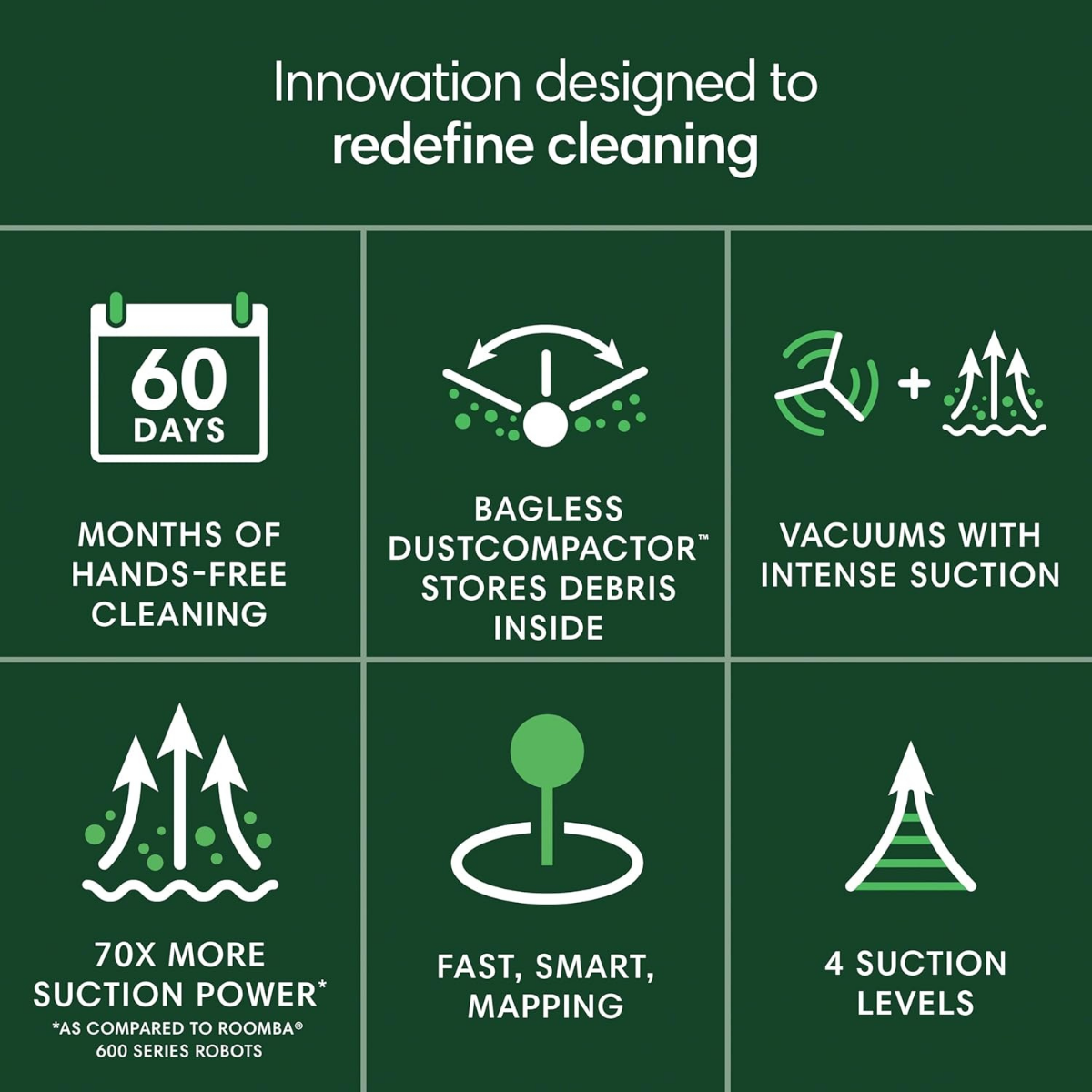 Innovation designed to
redefine cleaning

60
DAYS

MONTHS OF HANDS-FREE CLEANING

BAGLESS DUSTCOMPACTOR™ STORES DEBRIS INSIDE

VACUUMS WITH INTENSE SUCTION

70X MORE SUCTION POWER*
*AS COMPARED TO ROOMBA® 600 SERIES ROBOTS

FAST, SMART, MAPPING

4 SUCTION LEVELS