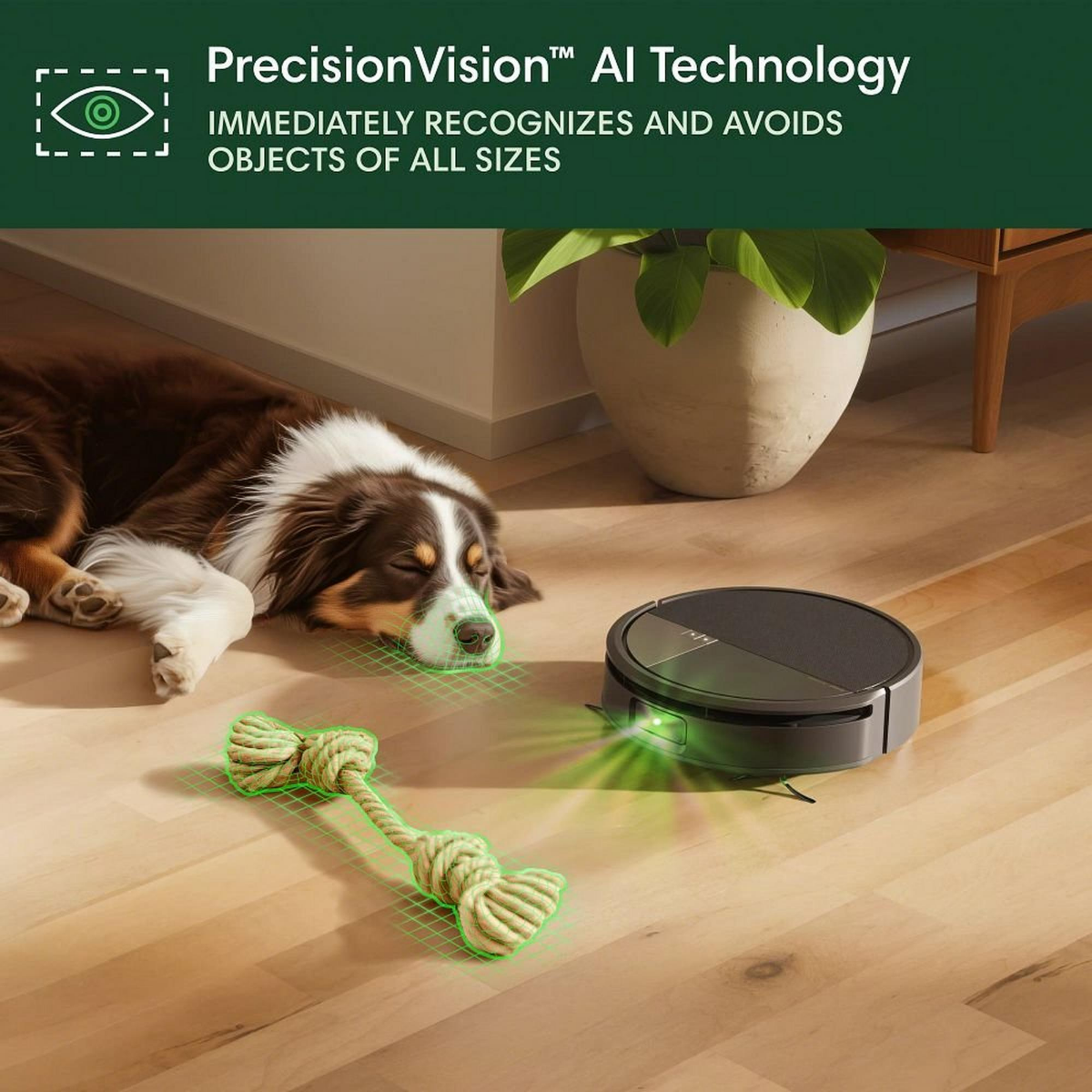 PrecisionVision™ AI Technology
IMMEDIATELY RECOGNIZES AND AVOIDS OBJECTS OF ALL SIZES