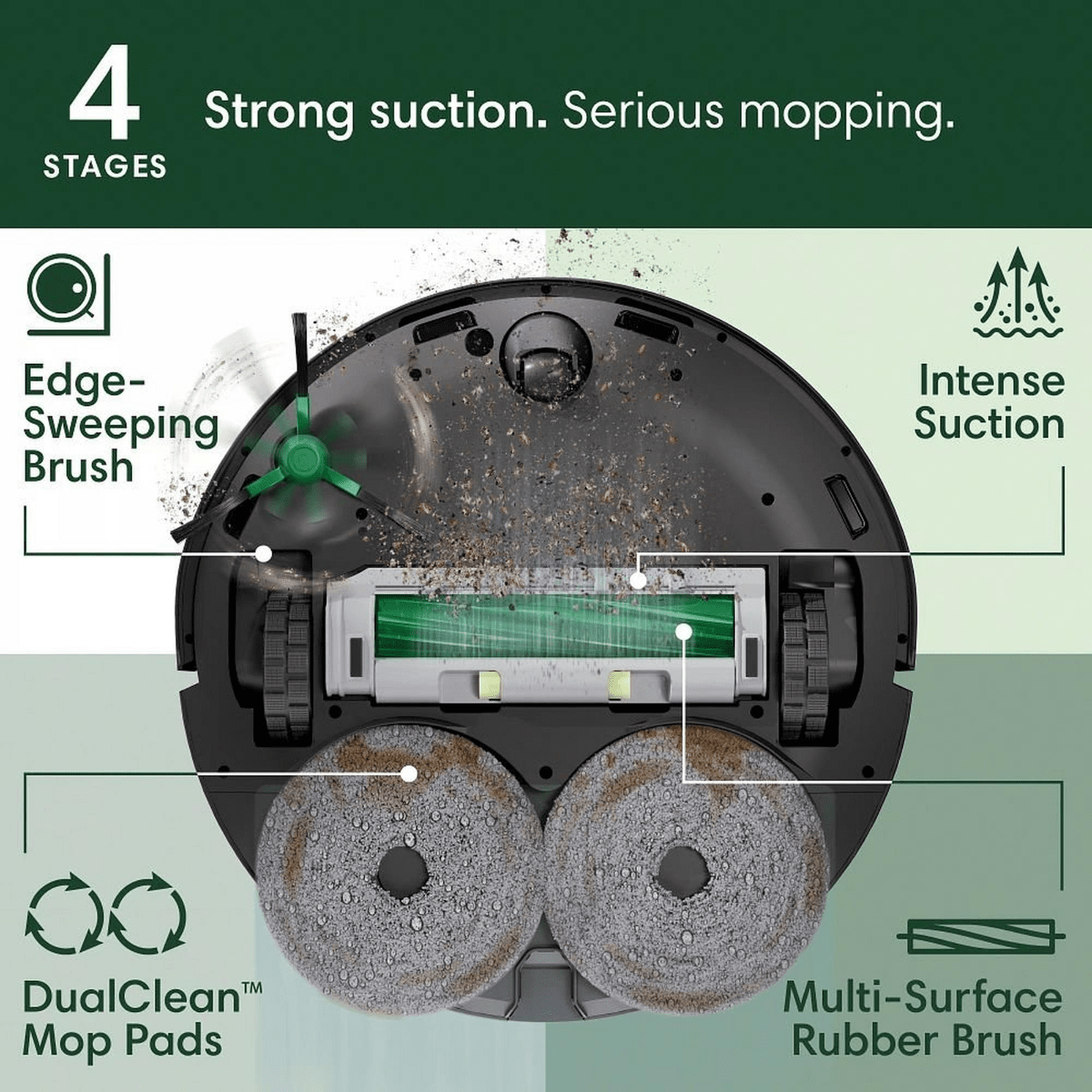 4
STAGES

Strong suction. Serious mopping.

Edge-Sweeping Brush

Intense Suction

DualClean™ Mop Pads

Multi-Surface Rubber Brush