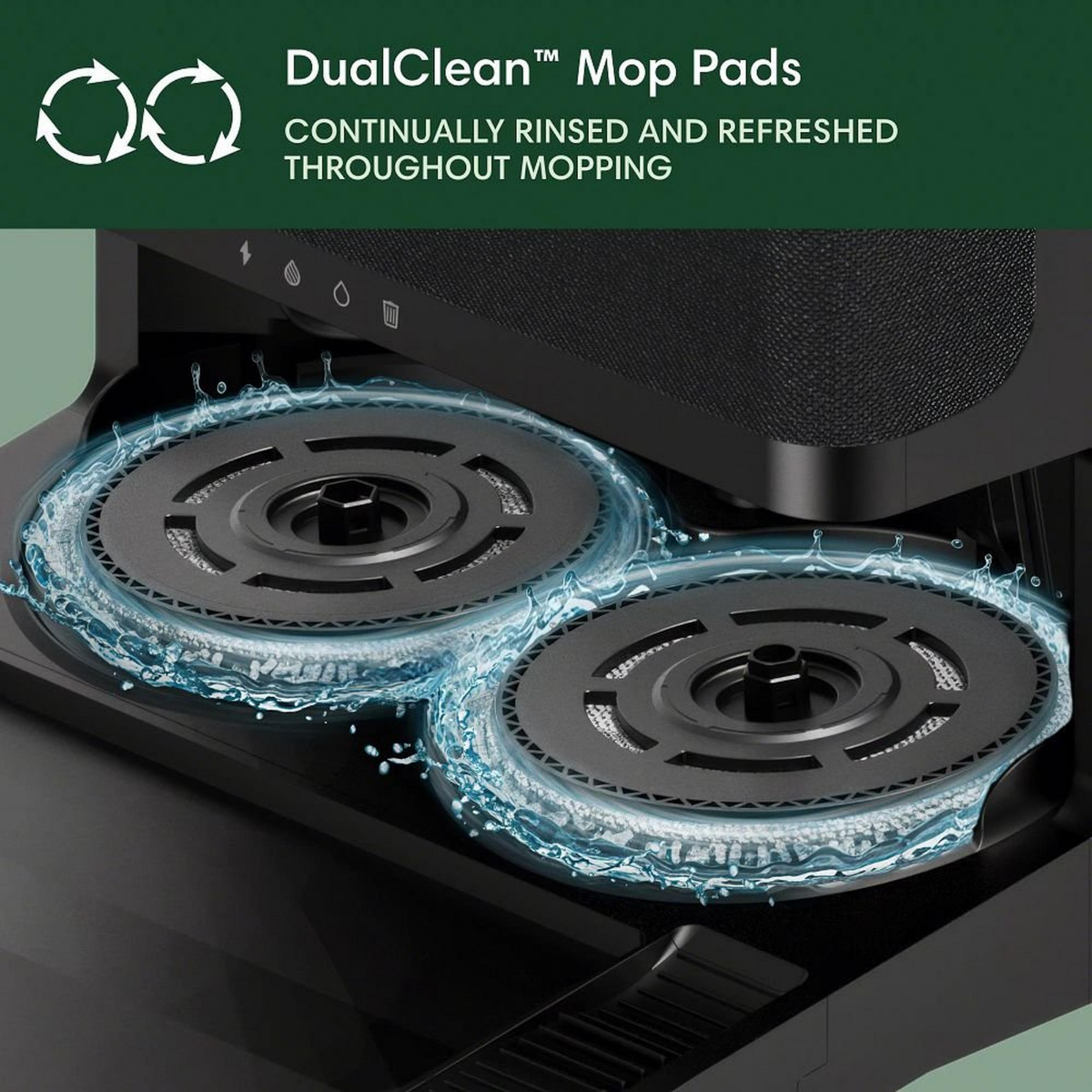 DualClean™ Mop Pads

CONTINUALLY RINSED AND REFRESHED THROUGHOUT MOPPING