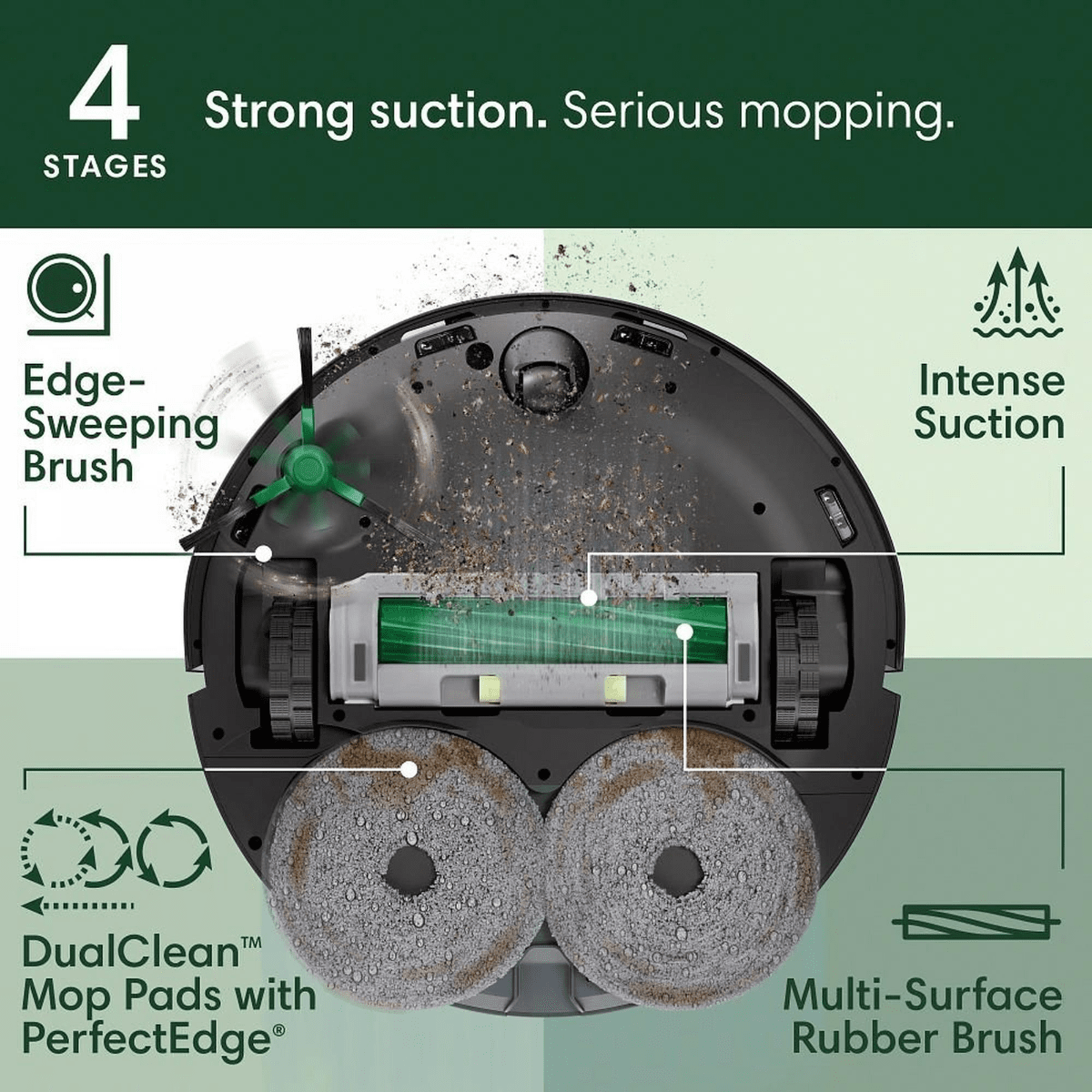 4
STAGES

Strong suction. Serious mopping.

Edge-Sweeping Brush

Intense Suction

DualClean™ Mop Pads with PerfectEdge®

Multi-Surface Rubber Brush