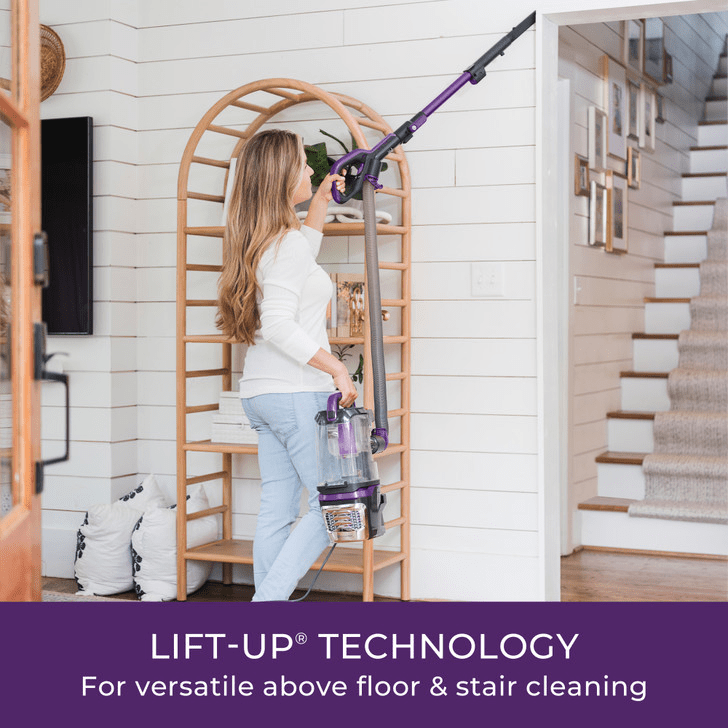 LIFT-UP® TECHNOLOGY
For versatile above floor & stair cleaning