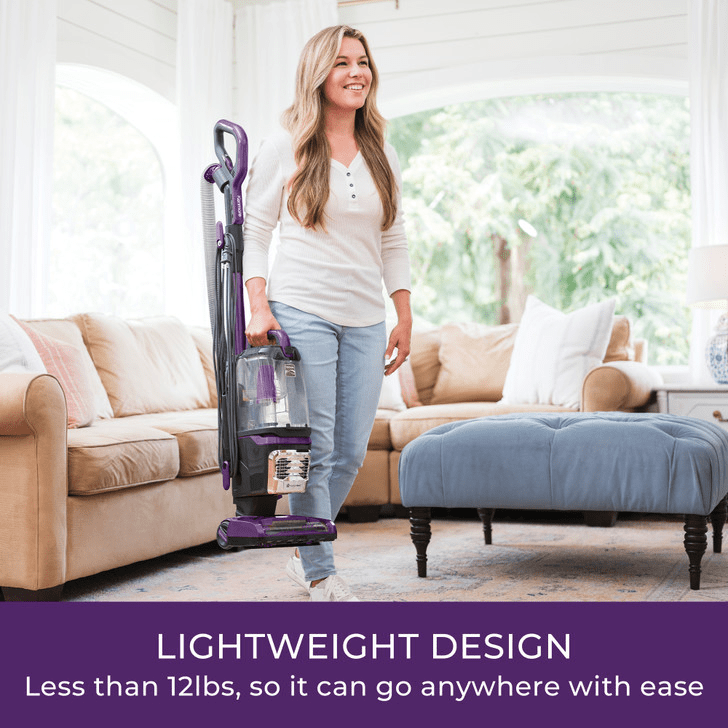 LIGHTWEIGHT DESIGN
Less than 12lbs, so it can go anywhere with ease