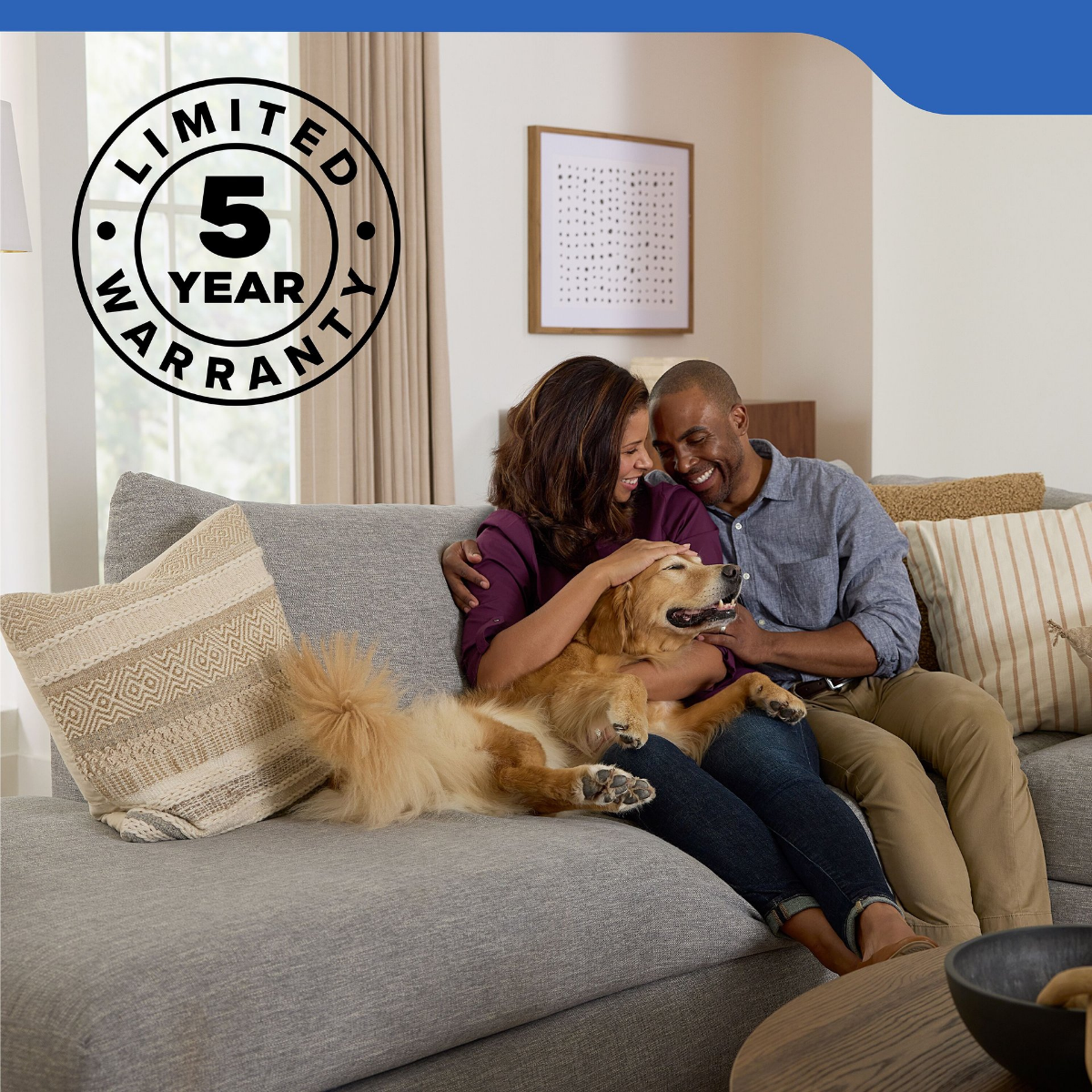 LIMITED
5
YEAR
WARRANTY