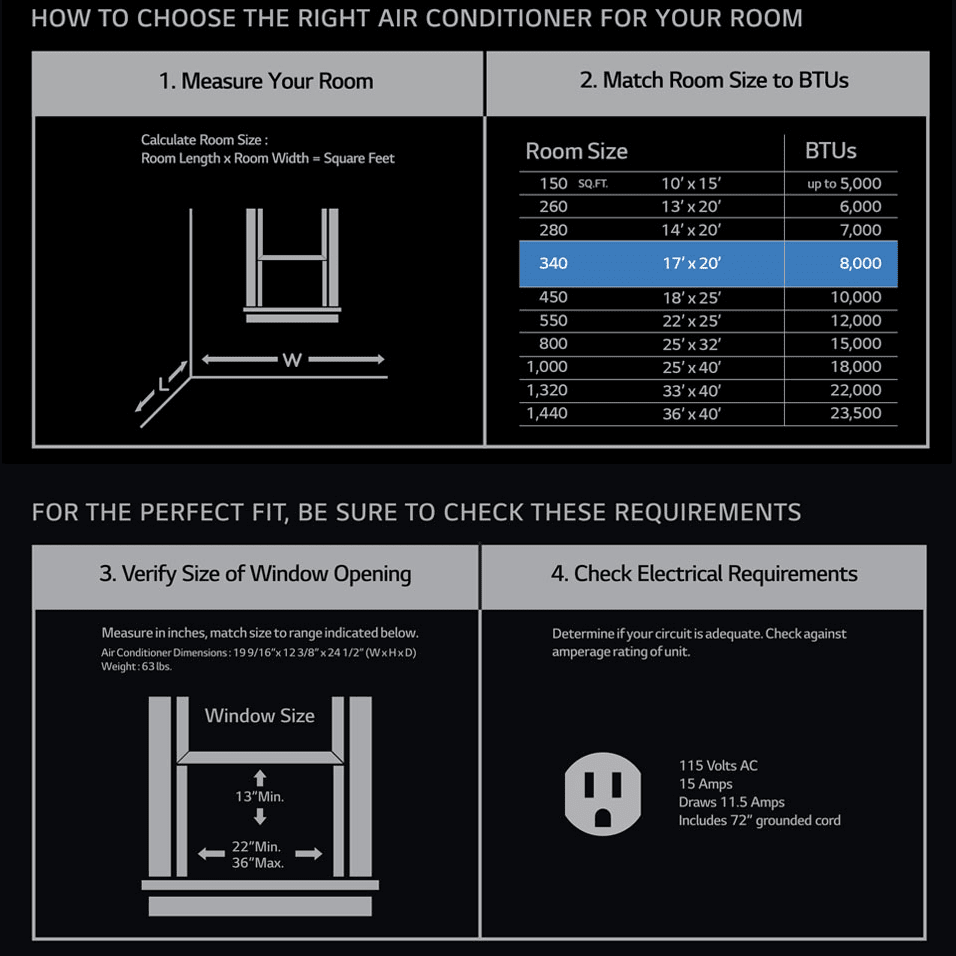 HOW TO CHOOSE THE RIGHT AIR CONDITIONER FOR YOUR ROOM

1. Measure Your Room

Calculate Room Size :
Room Length x Room Width = Square Feet

W
L

2. Match Room Size to BTUs

| Room Size | | BTUs |
|---|---|---|
| 150 SQ.FT. | 10' x 15' | up to 5,000 |
| 260 | 13' x 20' | 6,000 |
| 280 | 14' x 20' | 7,000 |
| 340 | 17' x 20' | 8,000 |
| 450 | 18' x 25' | 10,000 |
| 550 | 22' x 25' | 12,000 |
| 800 | 25' x 32' | 15,000 |
| 1,000 | 25' x 40' | 18,000 |
| 1,320 | 33' x 40' | 22,000 |
| 1,440 | 36' x 40' | 23,500 |

FOR THE PERFECT FIT, BE SURE TO CHECK THESE REQUIREMENTS

3. Verify Size of Window Opening

Measure in inches, match size to range indicated below.
Air Conditioner Dimensions : 19 9/16" x 12 3/8" x 24 1/2" (W x H x D)
Weight : 63 lbs.

Window Size

13"Min.

22"Min.
36"Max.

4. Check Electrical Requirements

Determine if your circuit is adequate. Check against amperage rating of unit.

115 Volts AC
15 Amps
Draws 11.5 Amps
Includes 72" grounded cord