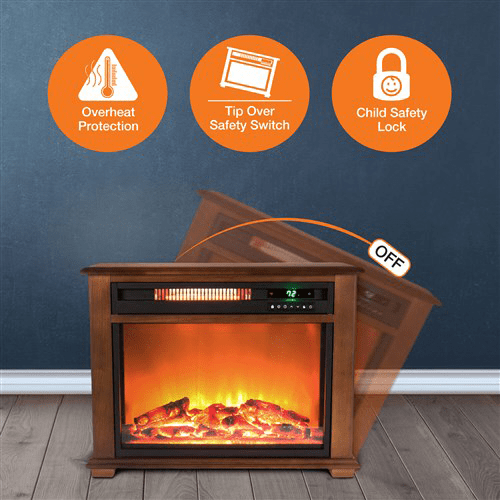 Overheat Protection

Tip Over Safety Switch

Child Safety Lock

OFF

72