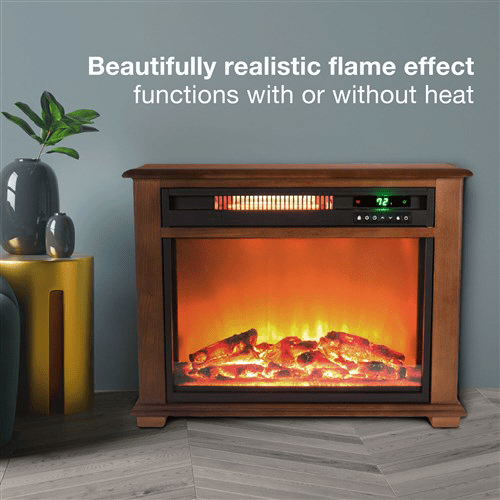 Beautifully realistic flame effect
functions with or without heat

72