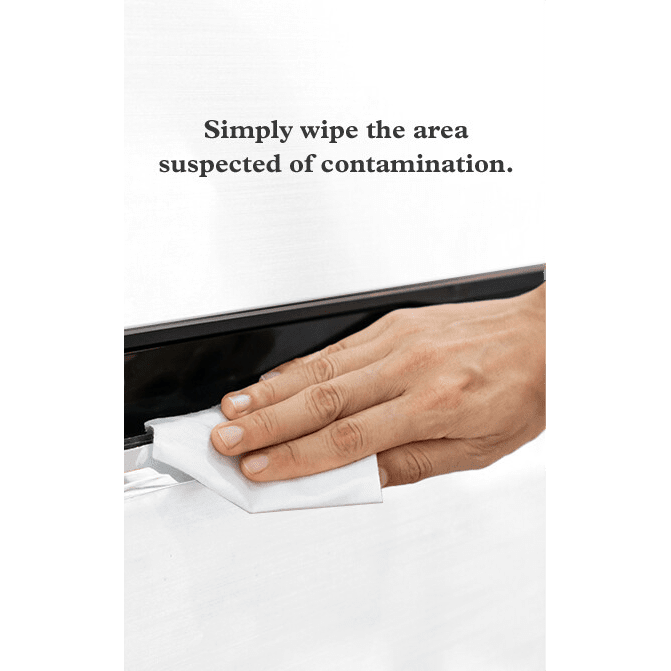 Simply wipe the area suspected of contamination.