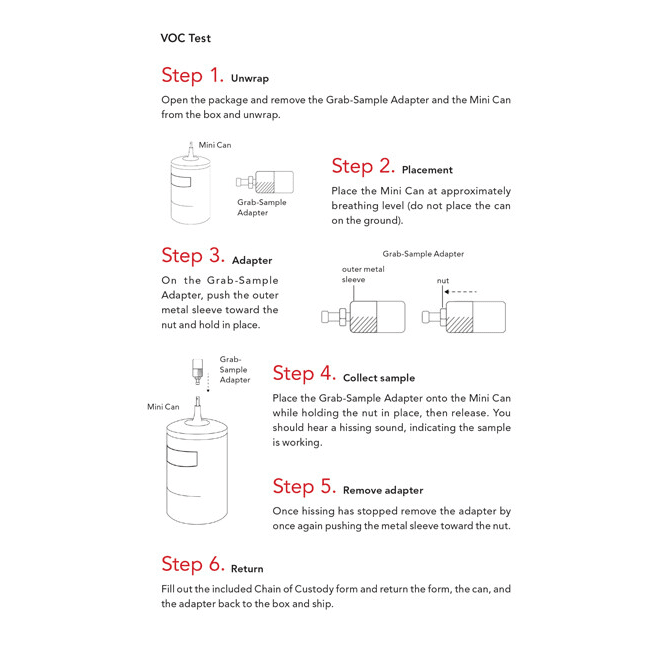 VOC Test

Step 1. Unwrap

Open the package and remove the Grab-Sample Adapter and the Mini Can from the box and unwrap.

Mini Can

Grab-Sample Adapter

Step 2. Placement

Place the Mini Can at approximately breathing level (do not place the can on the ground).

Step 3. Adapter

On the Grab-Sample Adapter, push the outer metal sleeve toward the nut and hold in place.

Grab-Sample Adapter

outer metal sleeve

nut

Grab-Sample Adapter

Mini Can

Step 4. Collect sample

Place the Grab-Sample Adapter onto the Mini Can while holding the nut in place, then release. You should hear a hissing sound, indicating the sample is working.

Step 5. Remove adapter

Once hissing has stopped remove the adapter by once again pushing the metal sleeve toward the nut.

Step 6. Return

Fill out the included Chain of Custody form and return the form, the can, and the adapter back to the box and ship.