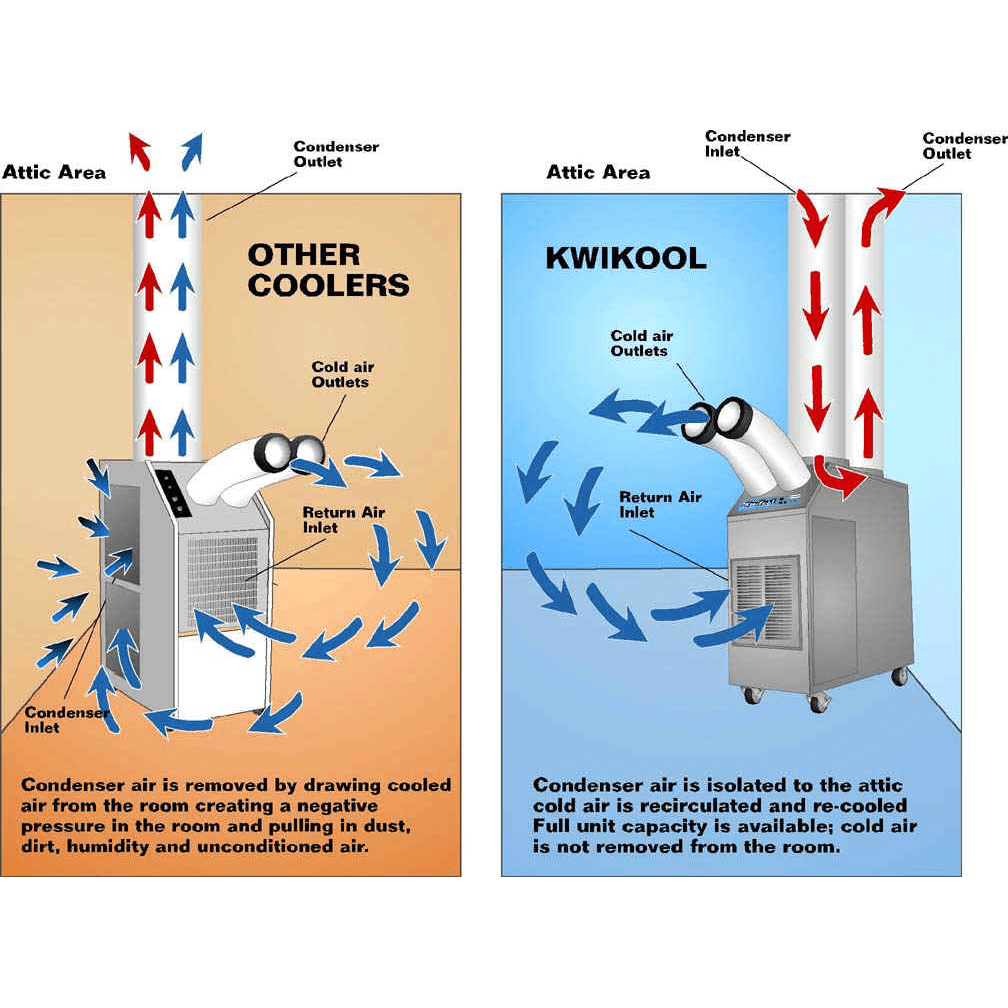 Attic Area

Condenser Outlet

OTHER COOLERS

Cold air Outlets

Return Air Inlet

Condenser Inlet

Condenser air is removed by drawing cooled air from the room creating a negative pressure in the room and pulling in dust, dirt, humidity and unconditioned air.

Attic Area

Condenser Inlet

Condenser Outlet

KWIKOOL

Cold air Outlets

Return Air Inlet

Condenser air is isolated to the attic cold air is recirculated and re-cooled Full unit capacity is available; cold air is not removed from the room.