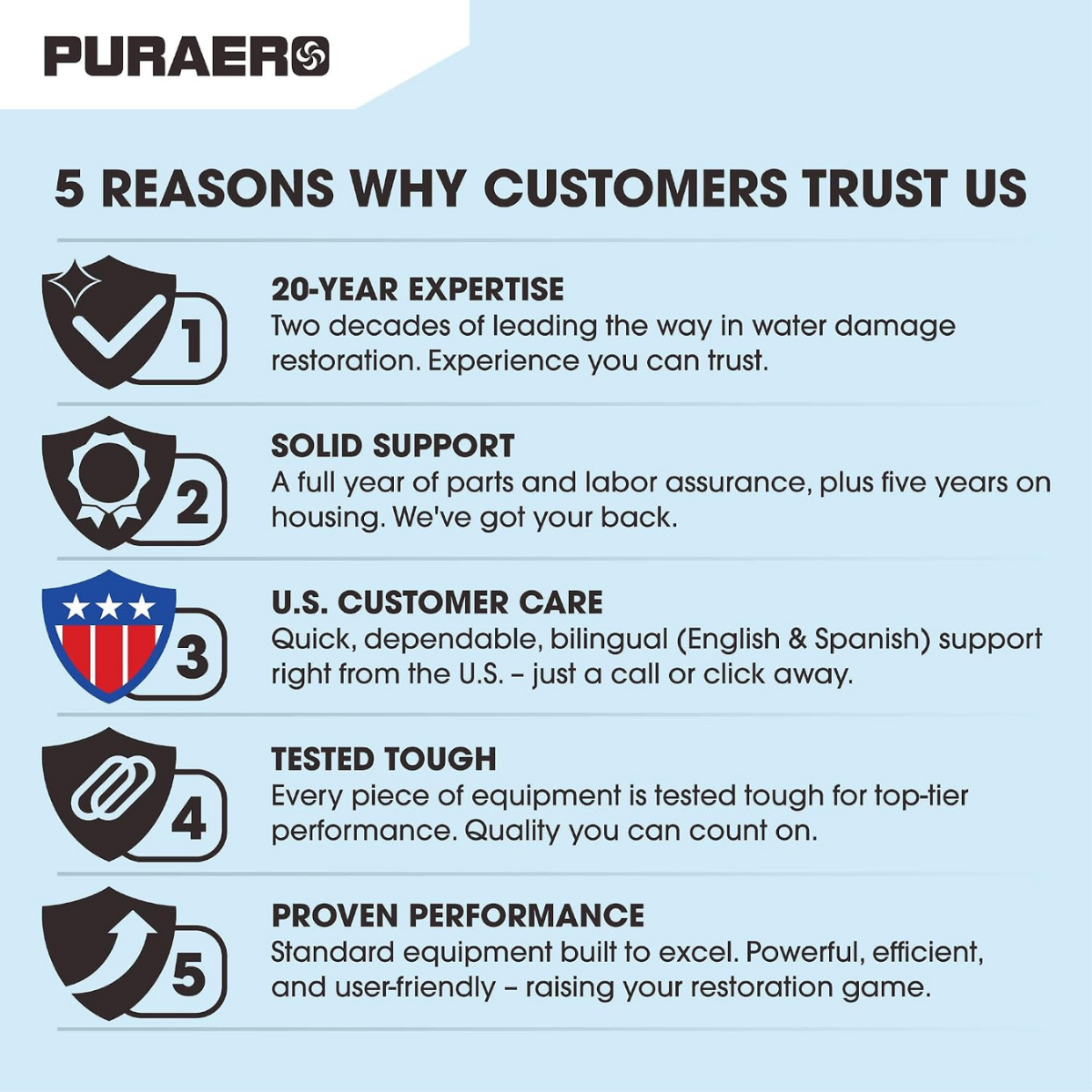 PURAERO

5 REASONS WHY CUSTOMERS TRUST US

1

20-YEAR EXPERTISE

Two decades of leading the way in water damage restoration. Experience you can trust.

2

SOLID SUPPORT

A full year of parts and labor assurance, plus five years on housing. We've got your back.

3

U.S. CUSTOMER CARE

Quick, dependable, bilingual (English & Spanish) support right from the U.S. – just a call or click away.

4

TESTED TOUGH

Every piece of equipment is tested tough for top-tier performance. Quality you can count on.

5

PROVEN PERFORMANCE

Standard equipment built to excel. Powerful, efficient, and user-friendly – raising your restoration game.