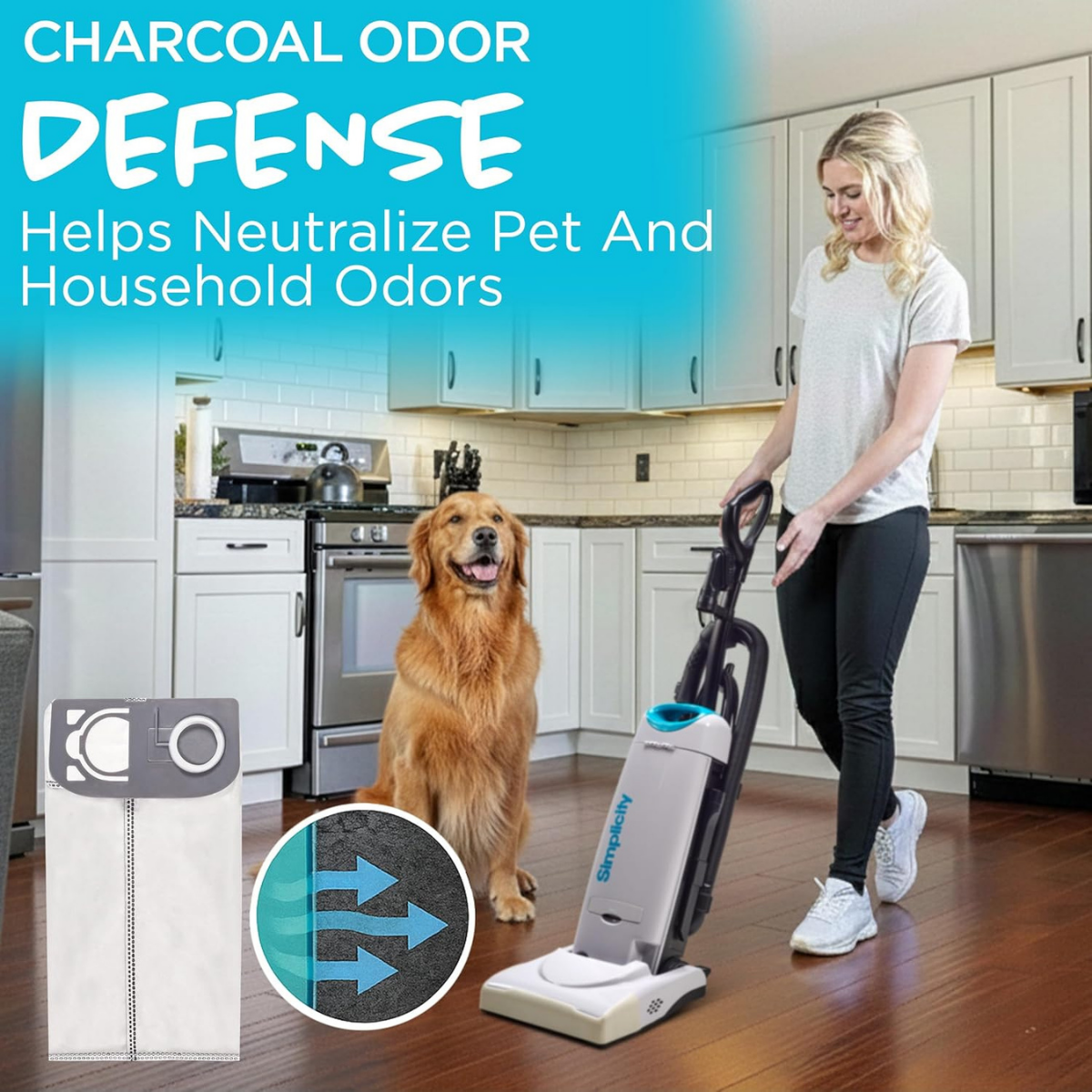 CHARCOAL ODOR
DEFENSE
Helps Neutralize Pet And Household Odors

Simplicity