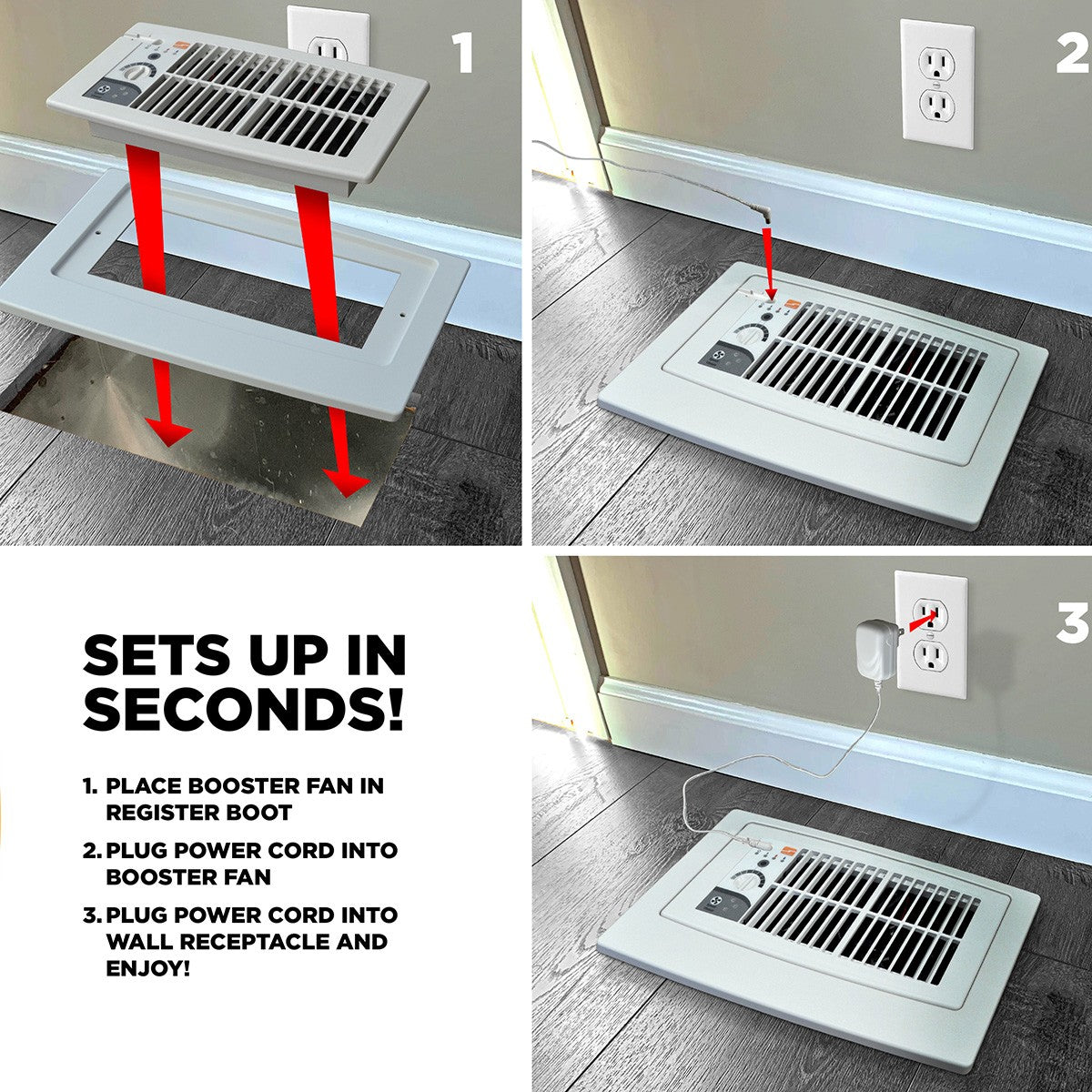 1

2

SETS UP IN SECONDS!

1. PLACE BOOSTER FAN IN REGISTER BOOT

2. PLUG POWER CORD INTO BOOSTER FAN

3. PLUG POWER CORD INTO WALL RECEPTACLE AND ENJOY!

3