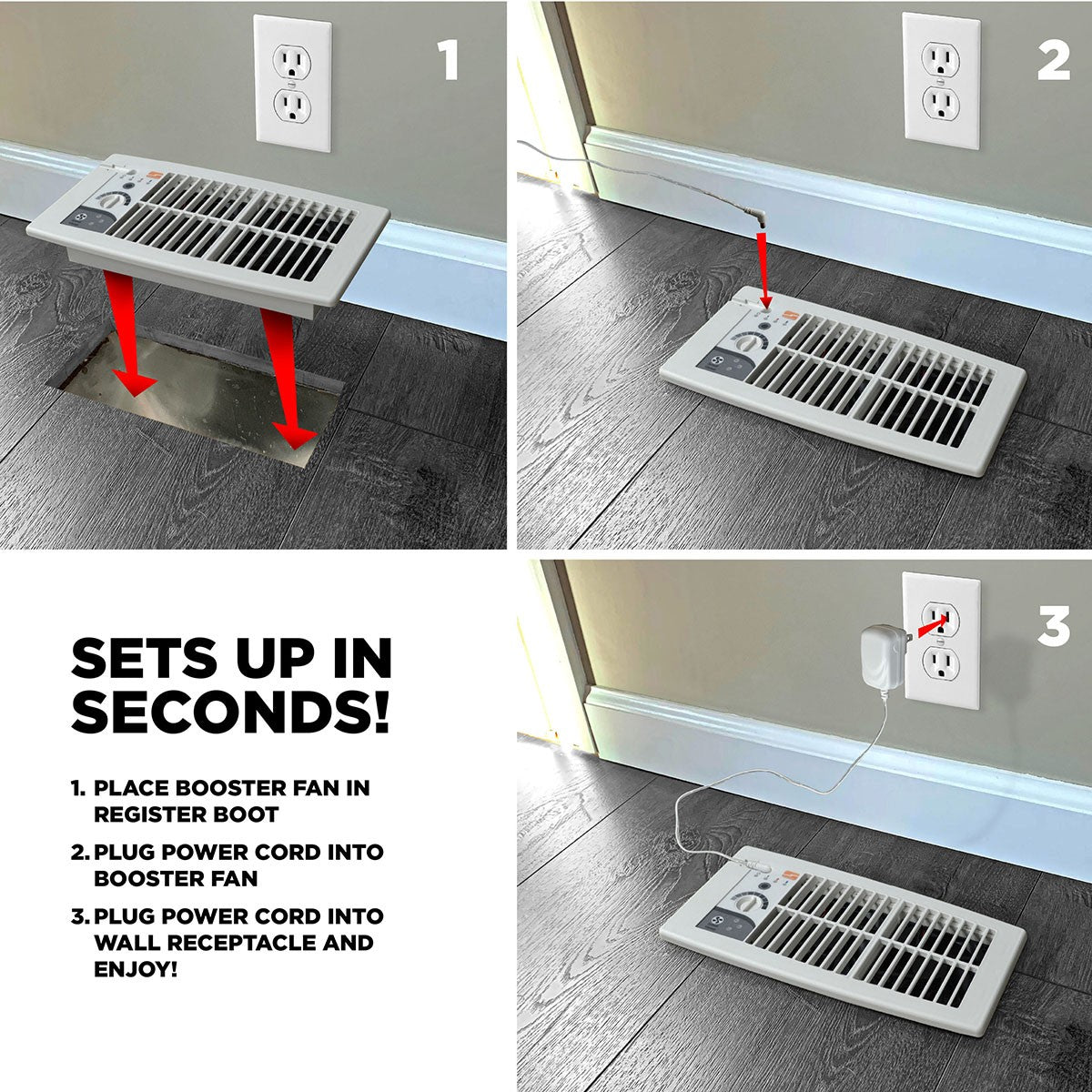 1

2

SETS UP IN SECONDS!

1. PLACE BOOSTER FAN IN REGISTER BOOT

2. PLUG POWER CORD INTO BOOSTER FAN

3. PLUG POWER CORD INTO WALL RECEPTACLE AND ENJOY!

3