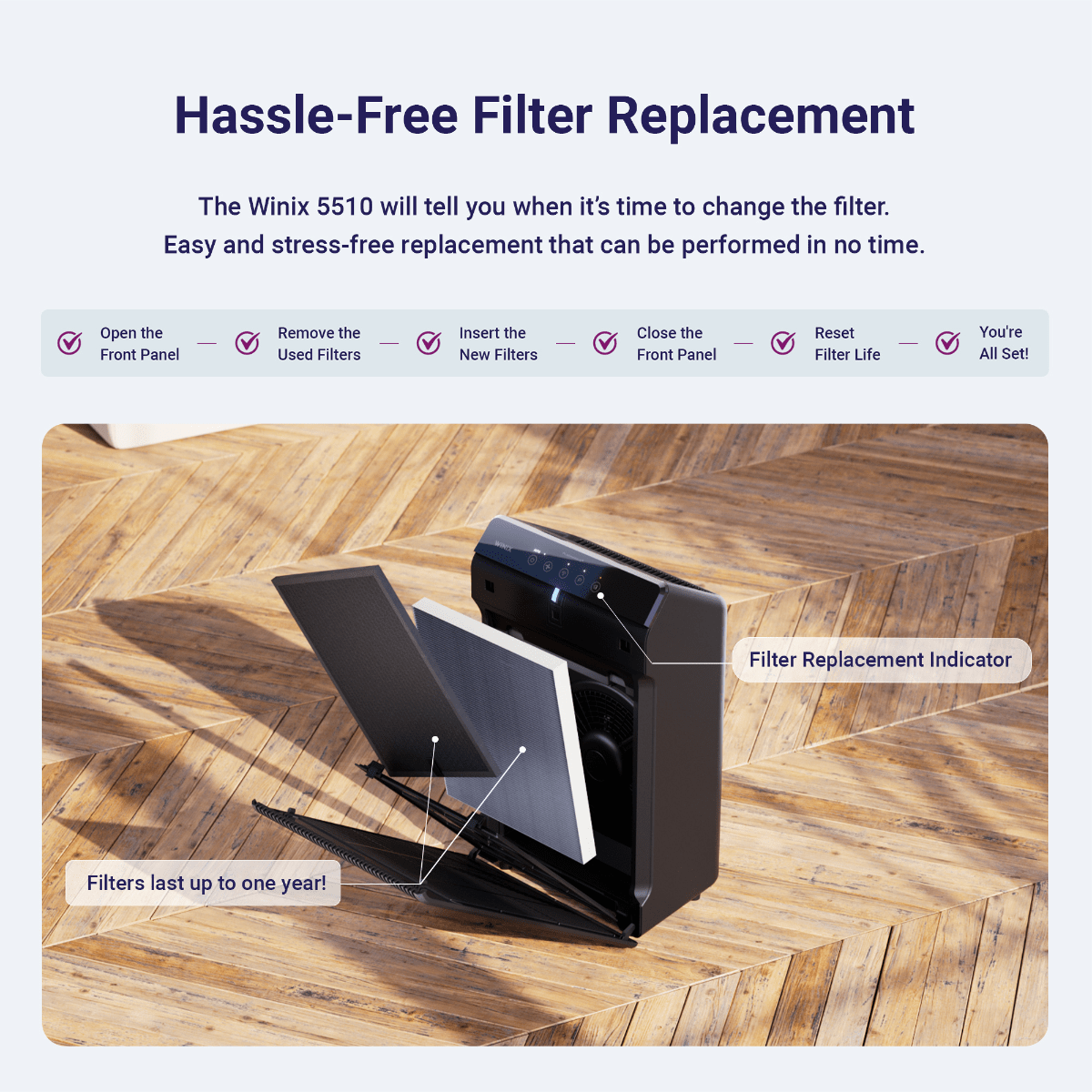 Hassle-Free Filter Replacement

The Winix 5510 will tell you when it's time to change the filter.
Easy and stress-free replacement that can be performed in no time.

Open the Front Panel — Remove the Used Filters — Insert the New Filters — Close the Front Panel — Reset Filter Life — You're All Set!

WINIX

Filter Replacement Indicator

Filters last up to one year!