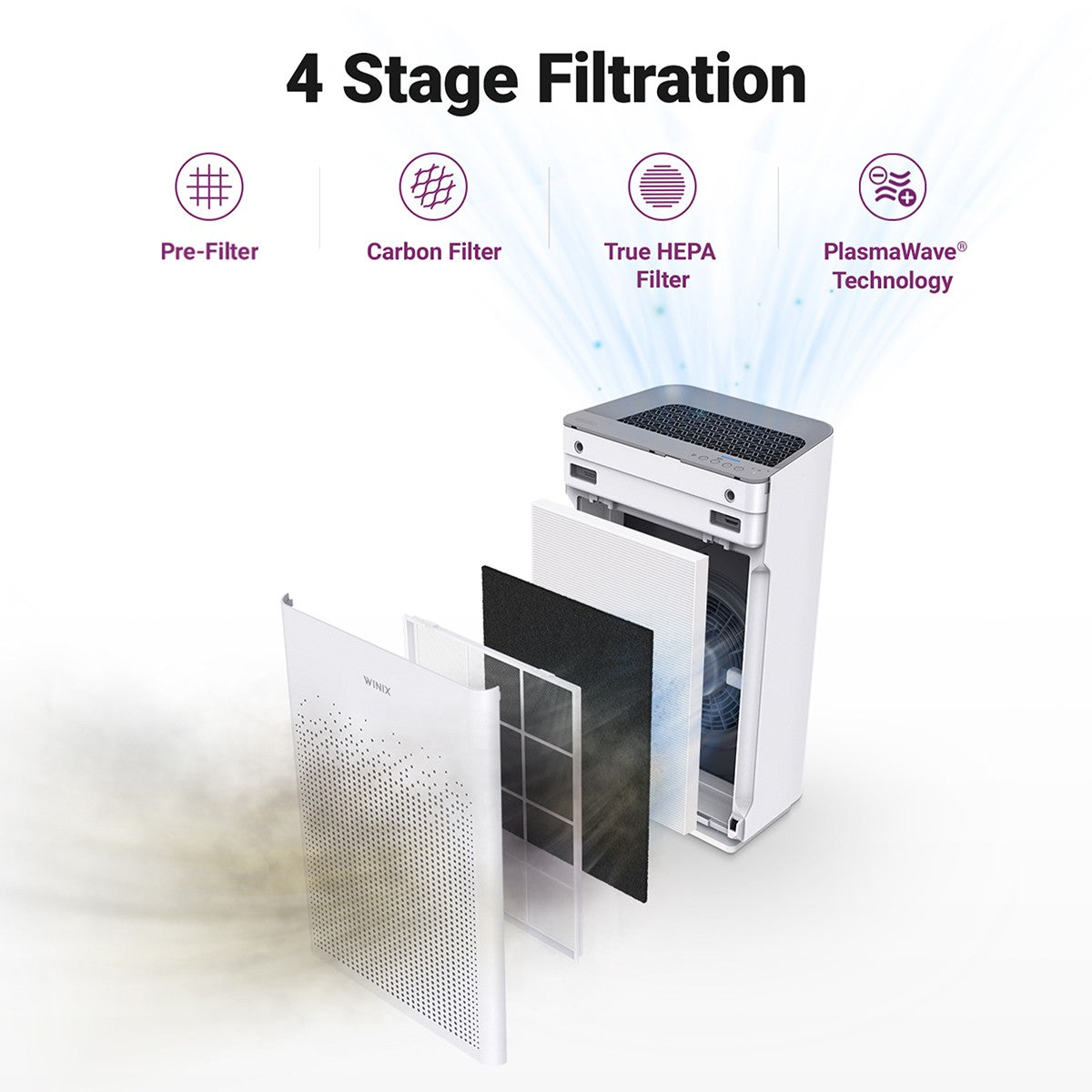 4 Stage Filtration

Pre-Filter

Carbon Filter

True HEPA Filter

PlasmaWave® Technology

WINIX