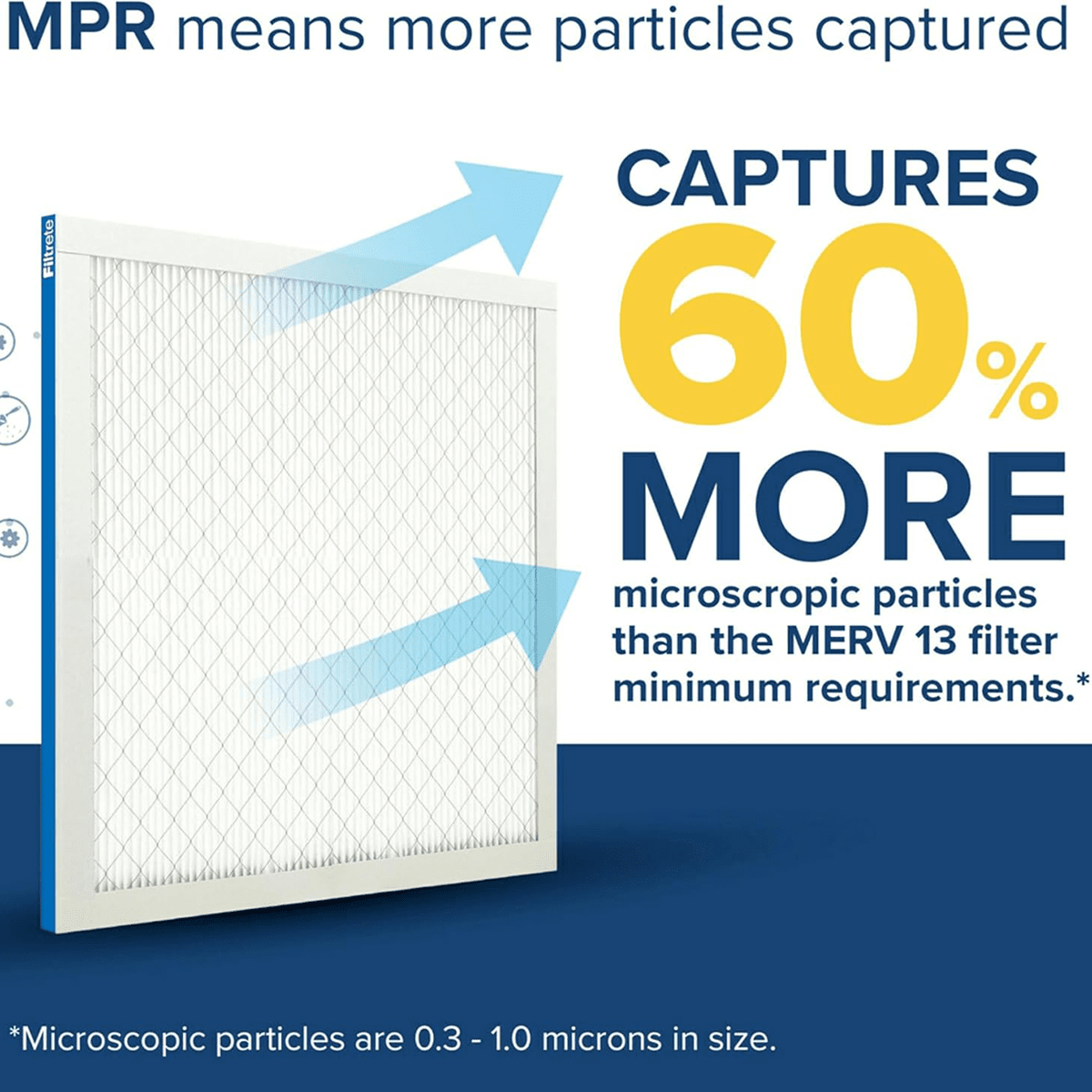 MPR means more particles captured

Filtrete

CAPTURES 60% MORE microscropic particles than the MERV 13 filter minimum requirements.*

*Microscopic particles are 0.3 - 1.0 microns in size.