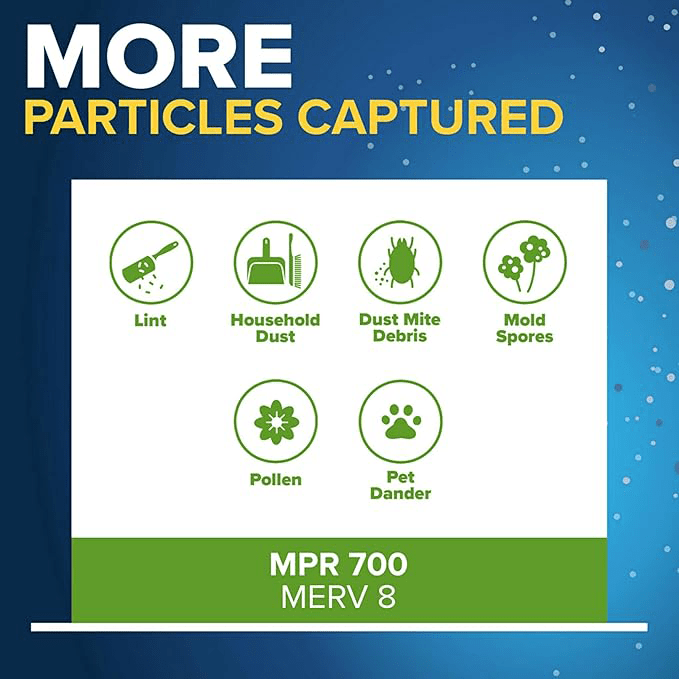 MORE
PARTICLES CAPTURED

Lint

Household Dust

Dust Mite Debris

Mold Spores

Pollen

Pet Dander

MPR 700
MERV 8