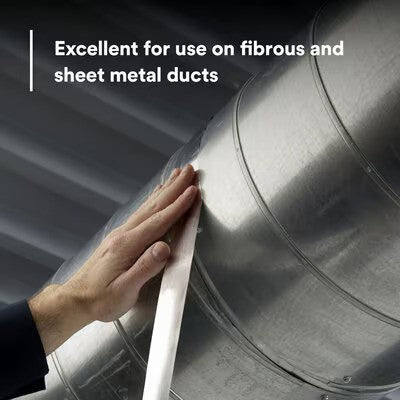 Excellent for use on fibrous and sheet metal ducts