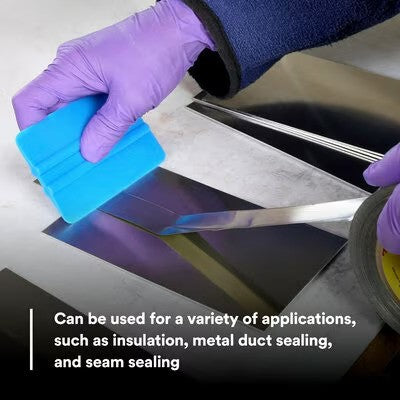 Can be used for a variety of applications, such as insulation, metal duct sealing, and seam sealing