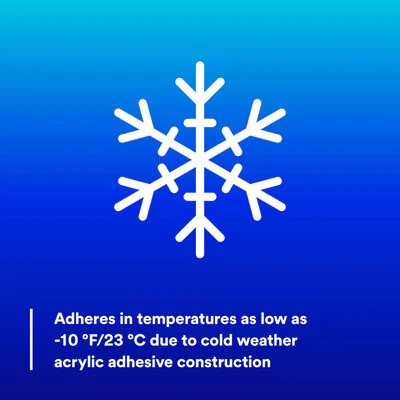 Adheres in temperatures as low as -10 °F/23 °C due to cold weather acrylic adhesive construction