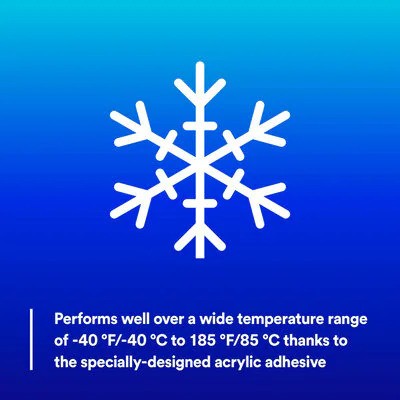 Performs well over a wide temperature range of -40 °F/-40 °C to 185 °F/85 °C thanks to the specially-designed acrylic adhesive