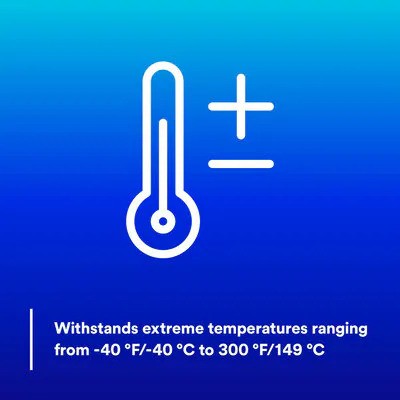 Withstands extreme temperatures ranging from -40 °F/-40 °C to 300 °F/149 °C