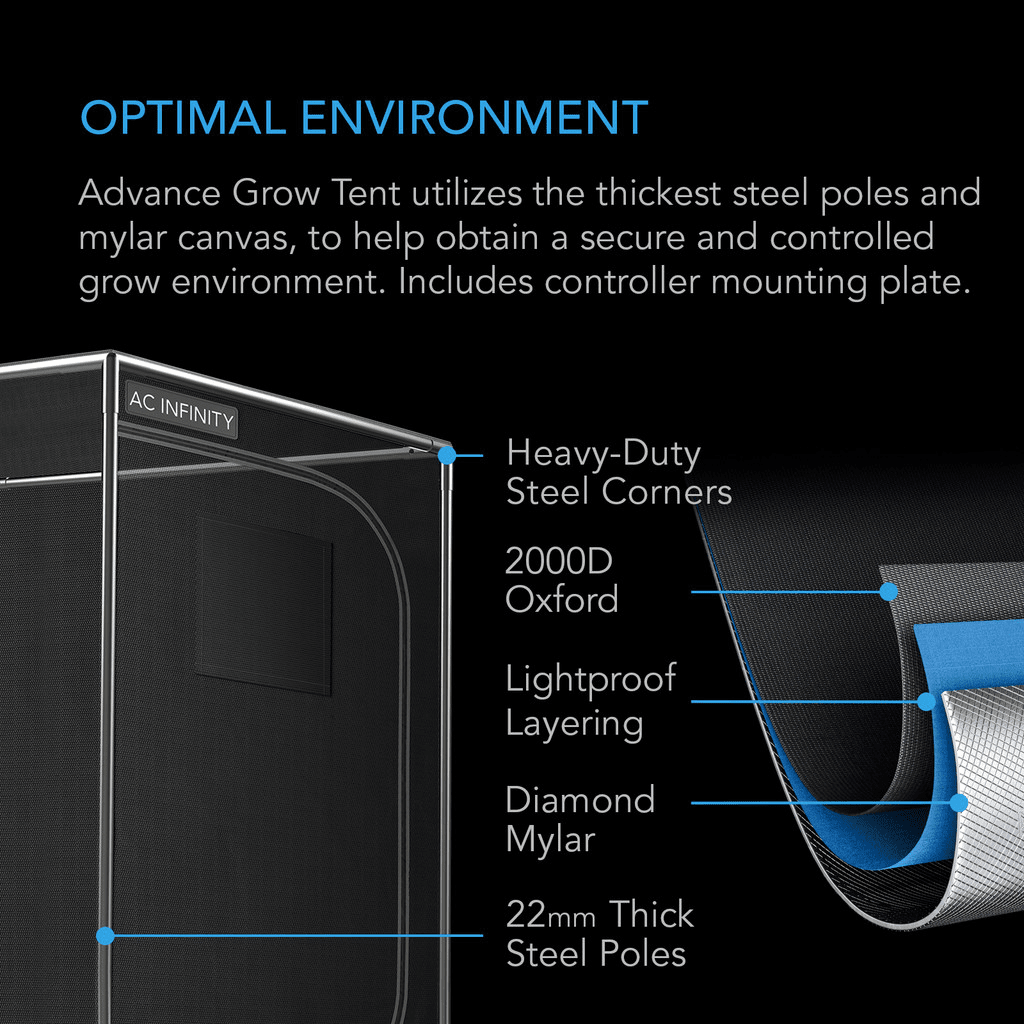 OPTIMAL ENVIRONMENT

Advance Grow Tent utilizes the thickest steel poles and mylar canvas, to help obtain a secure and controlled grow environment. Includes controller mounting plate.

AC INFINITY

Heavy-Duty Steel Corners

2000D Oxford

Lightproof Layering

Diamond Mylar

22mm Thick Steel Poles