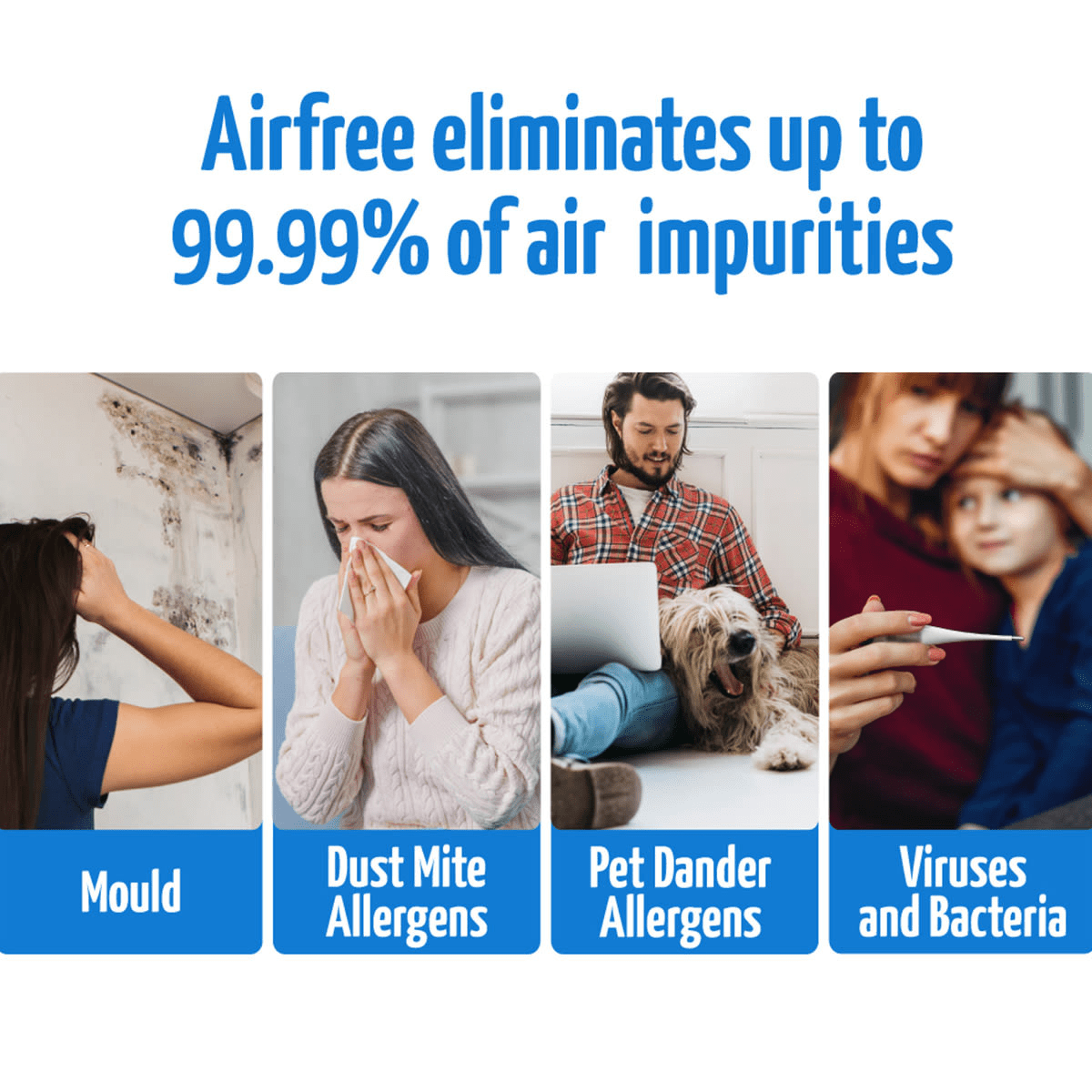 Airfree eliminates up to 99.99% of air impurities

Mould

Dust Mite Allergens

Pet Dander Allergens

Viruses and Bacteria