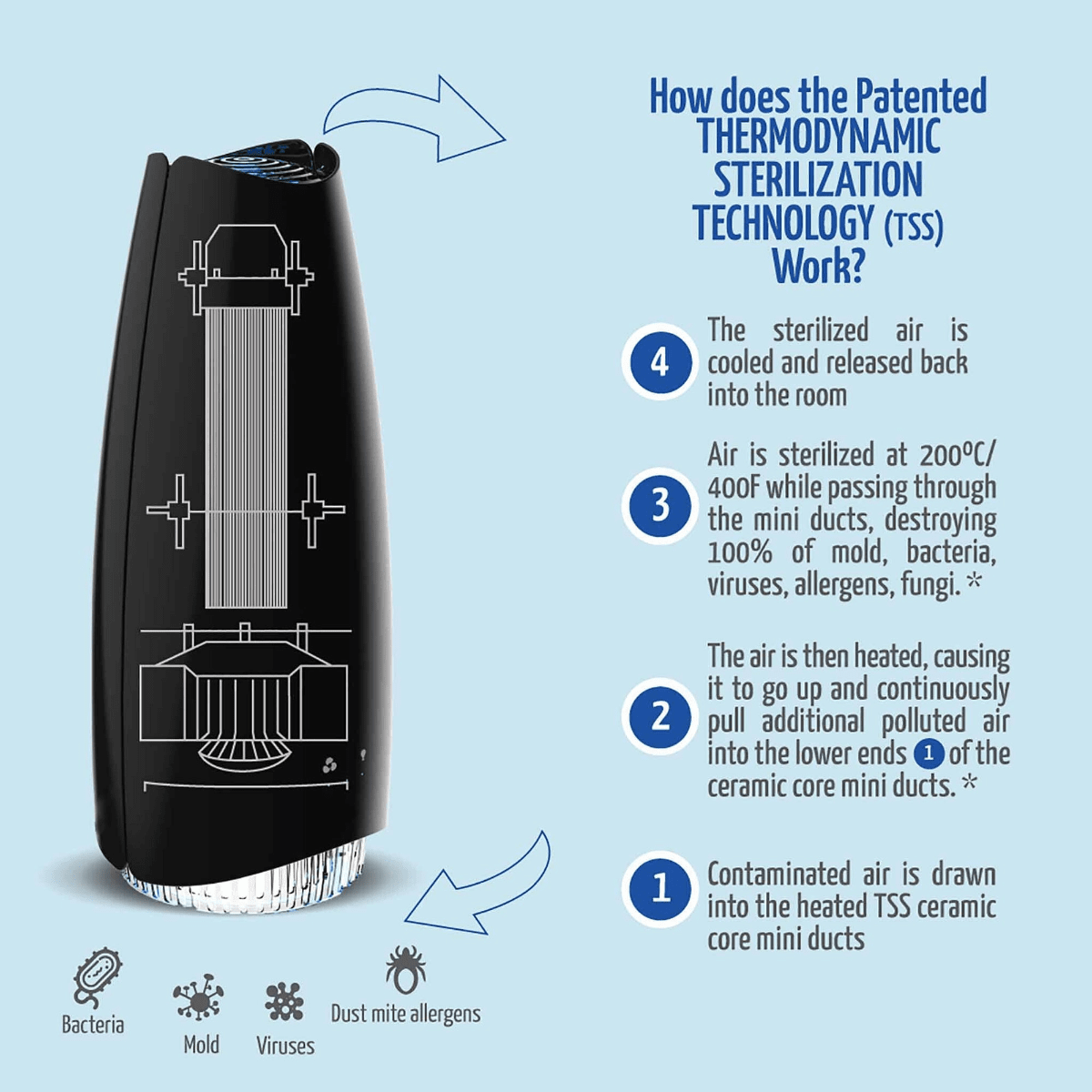 How does the Patented THERMODYNAMIC STERILIZATION TECHNOLOGY (TSS) Work?

4 The sterilized air is cooled and released back into the room

3 Air is sterilized at 200ºC/ 400F while passing through the mini ducts, destroying 100% of mold, bacteria, viruses, allergens, fungi. *

2 The air is then heated, causing it to go up and continuously pull additional polluted air into the lower ends 1 of the ceramic core mini ducts. *

1 Contaminated air is drawn into the heated TSS ceramic core mini ducts

Bacteria

Mold

Viruses

Dust mite allergens